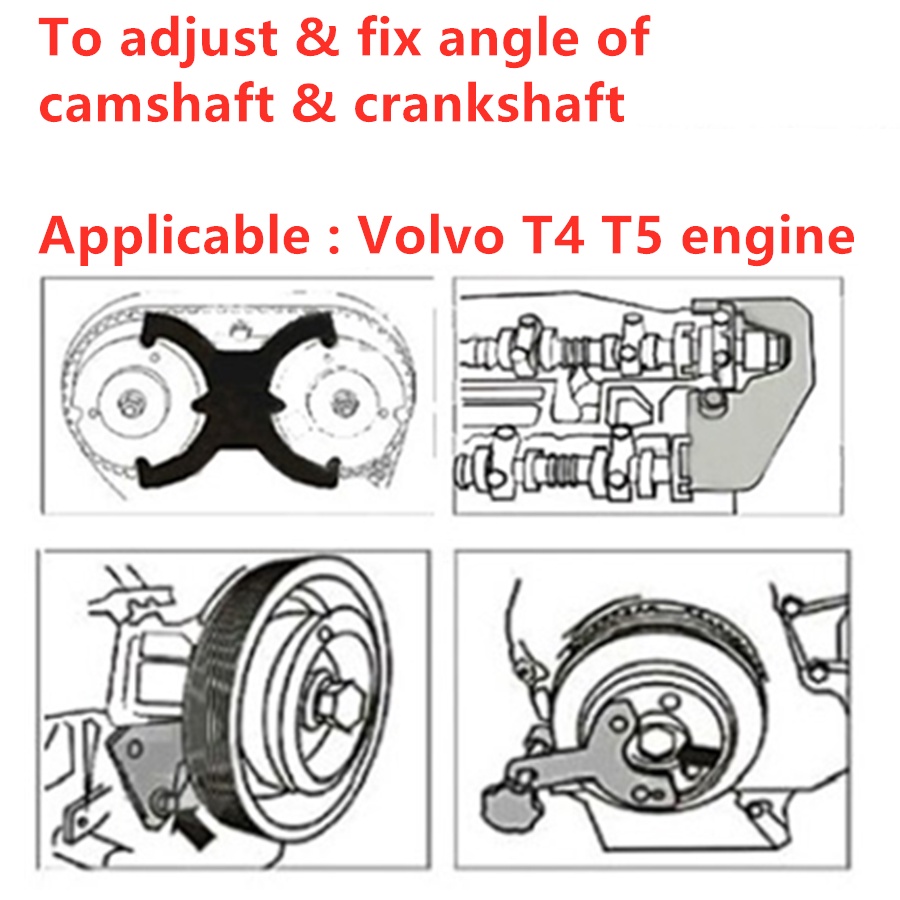 To adjust & fix angle of camshaft & crankshaft

Applicable : Volvo T4 T5 engine