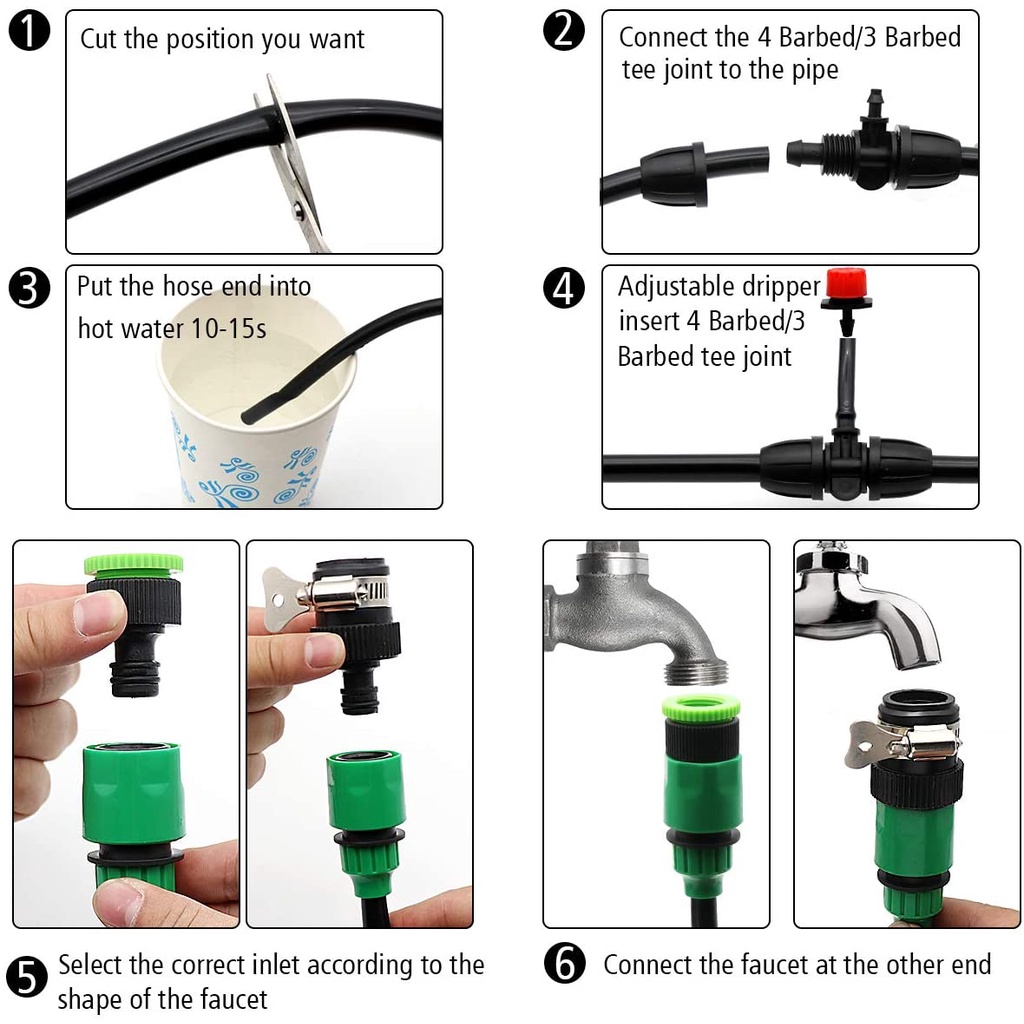 1 Cut the position you want

2 Connect the 4 Barbed/3 Barbed tee joint to the pipe

3 Put the hose end into hot water 10-15s

4 Adjustable dripper insert 4 Barbed/3 Barbed tee joint

5 Select the correct inlet according to the shape of the faucet

6 Connect the faucet at the other end