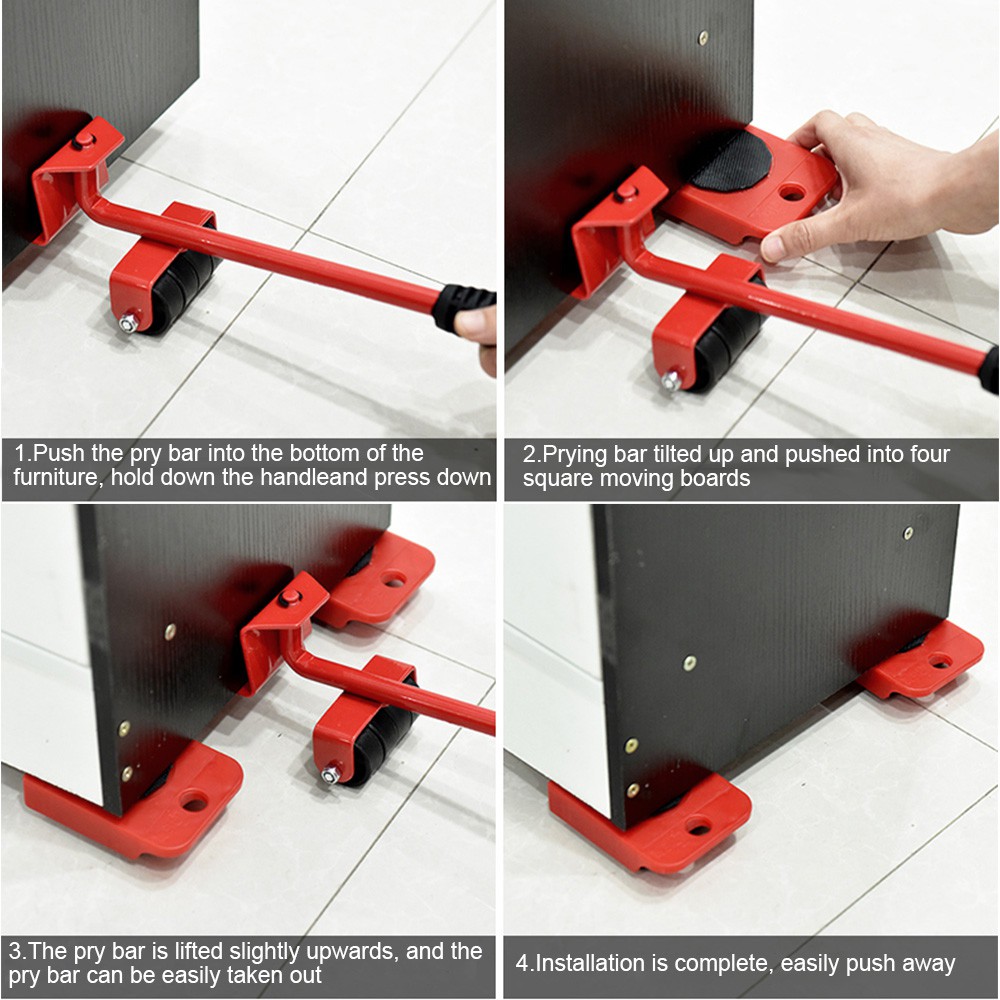 1.Push the pry bar into the bottom of the furniture, hold down the handleand press down

2.Prying bar tilted up and pushed into four square moving boards

3.The pry bar is lifted slightly upwards, and the pry bar can be easily taken out

4.Installation is complete, easily push away