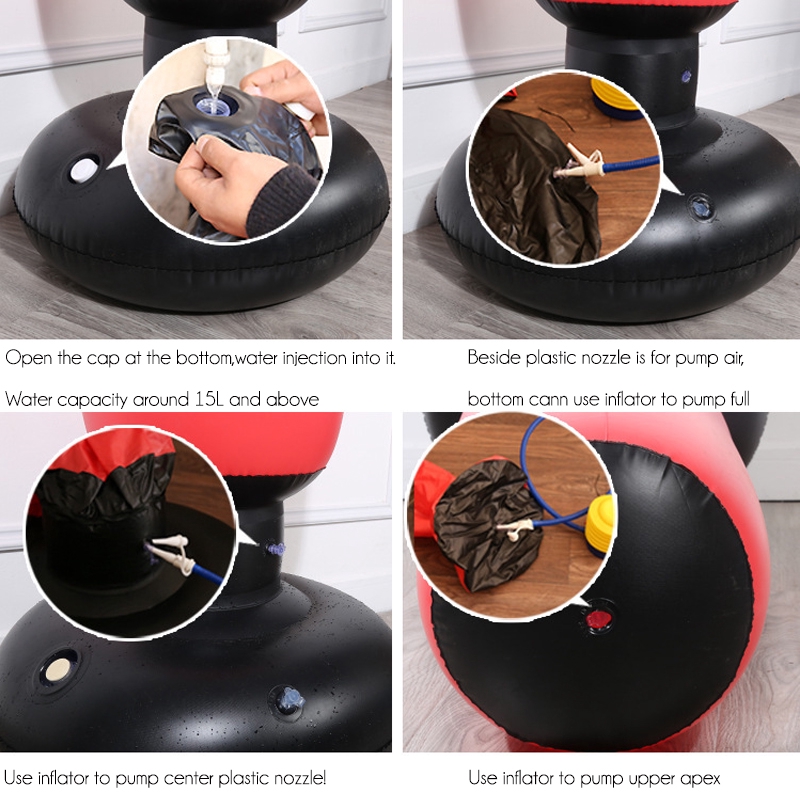 Open the cap at the bottom,water injection into it.

Water capacity around 15L and above

Beside plastic nozzle is for pump air,

bottom cann use inflator to pump full

Use inflator to pump center plastic nozzle!

Use inflator to pump upper apex