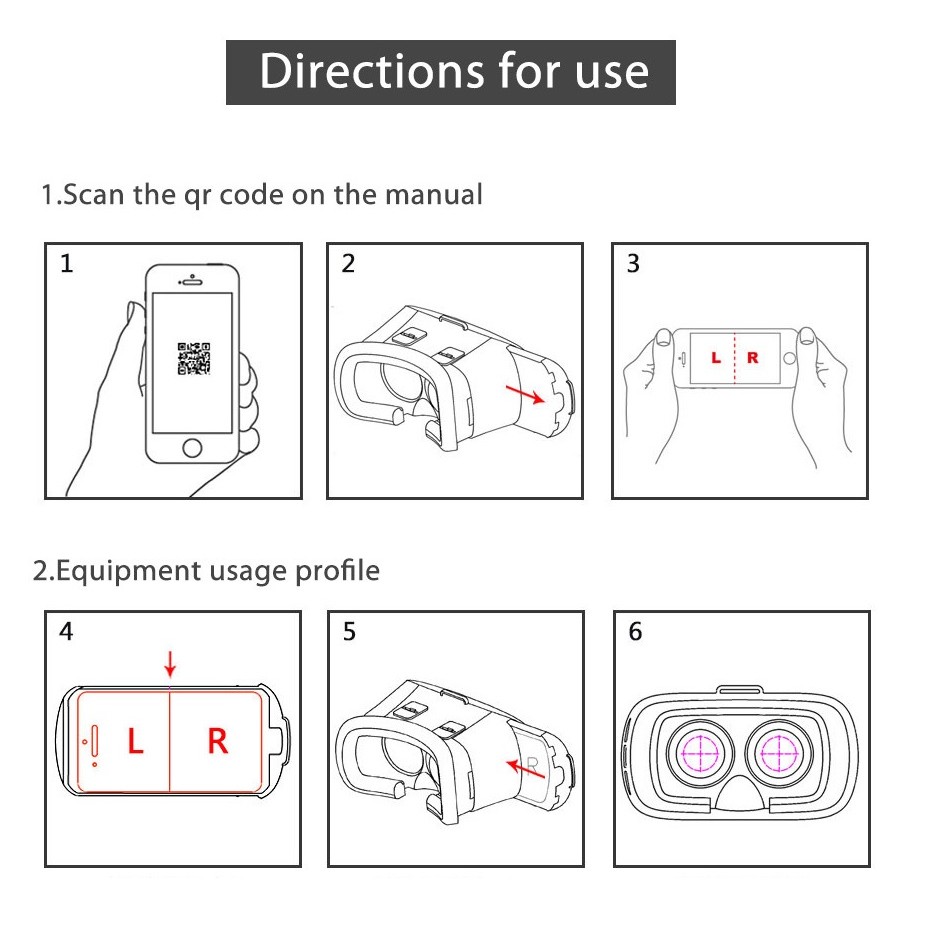 Directions for use

1.Scan the qr code on the manual

1

2

3

L R

2.Equipment usage profile

4

L R

5

R

6