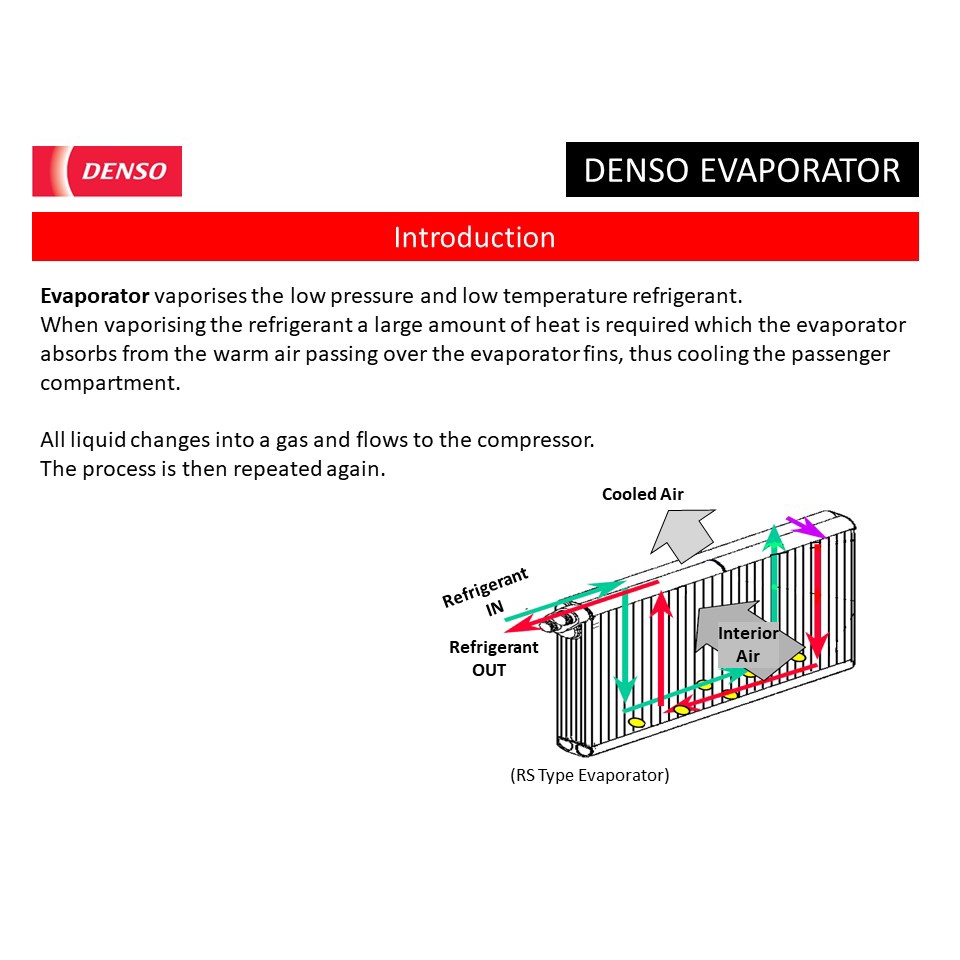 DENSO

DENSO EVAPORATOR

Introduction

Evaporator vaporises the low pressure and low temperature refrigerant.
When vaporising the refrigerant a large amount of heat is required which the evaporator absorbs from the warm air passing over the evaporator fins, thus cooling the passenger compartment.

All liquid changes into a gas and flows to the compressor.
The process is then repeated again.

Cooled Air

Refrigerant IN

Refrigerant OUT

Interior Air

(RS Type Evaporator)