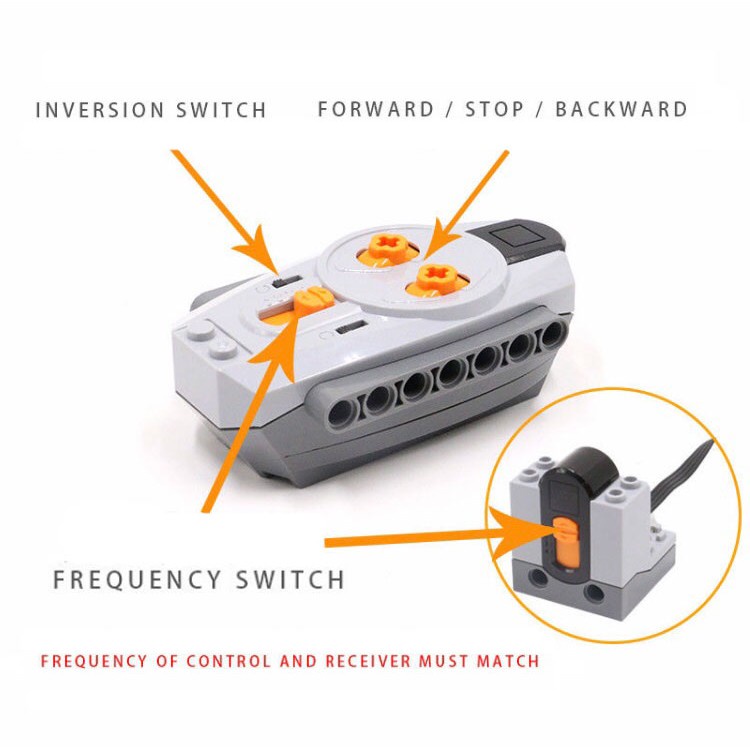 INVERSION SWITCH

FORWARD / STOP / BACKWARD

FREQUENCY SWITCH

FREQUENCY OF CONTROL AND RECEIVER MUST MATCH