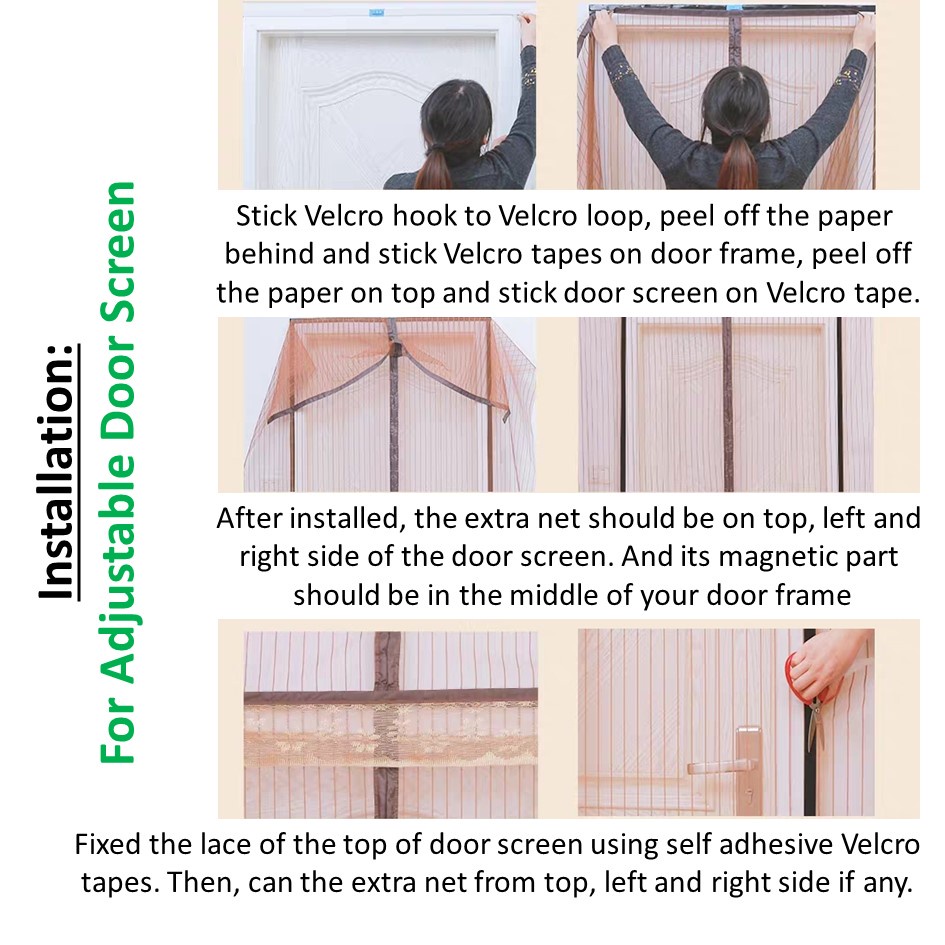 Installation:
For Adjustable Door Screen

Stick Velcro hook to Velcro loop, peel off the paper behind and stick Velcro tapes on door frame, peel off the paper on top and stick door screen on Velcro tape.

After installed, the extra net should be on top, left and right side of the door screen. And its magnetic part should be in the middle of your door frame

Fixed the lace of the top of door screen using self adhesive Velcro tapes. Then, can the extra net from top, left and right side if any.