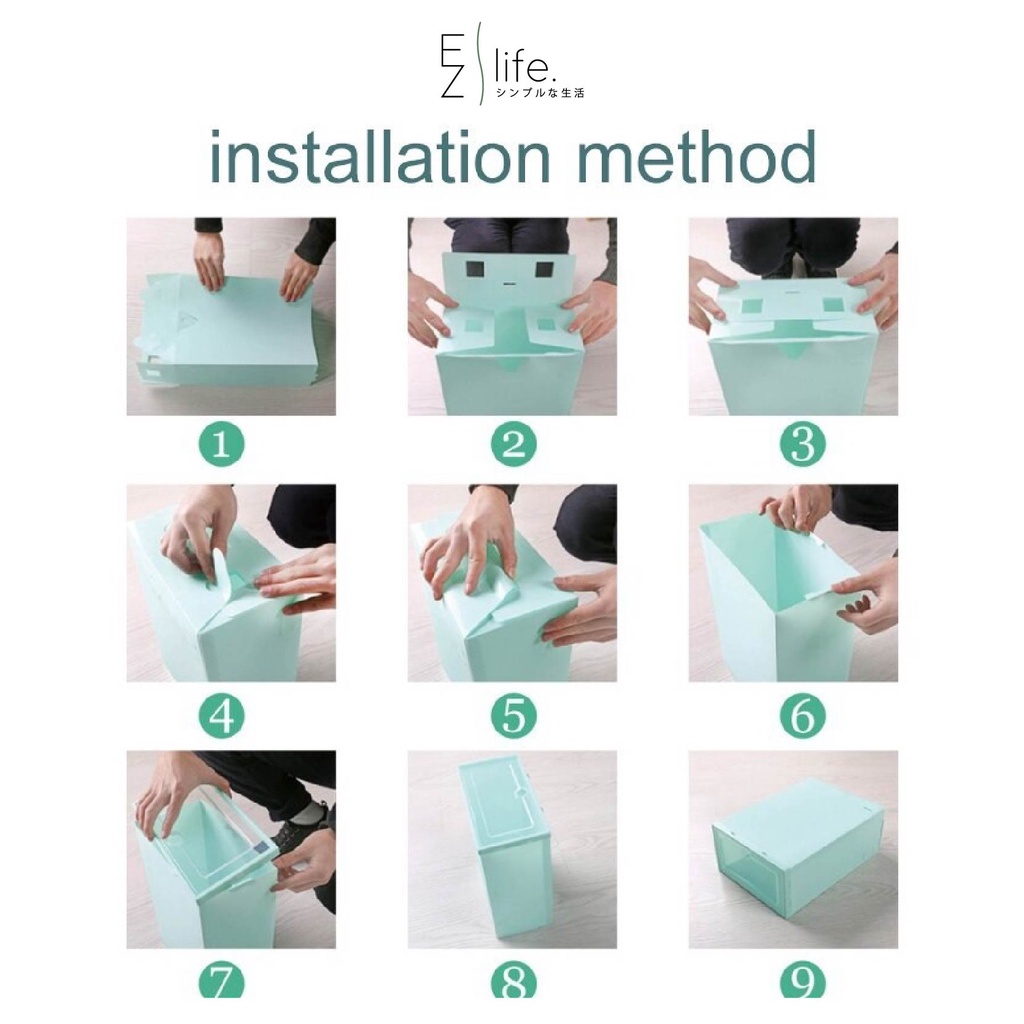 EZ life. シンプルな生活

installation method

1

2

3

4

5

6

7

8

9