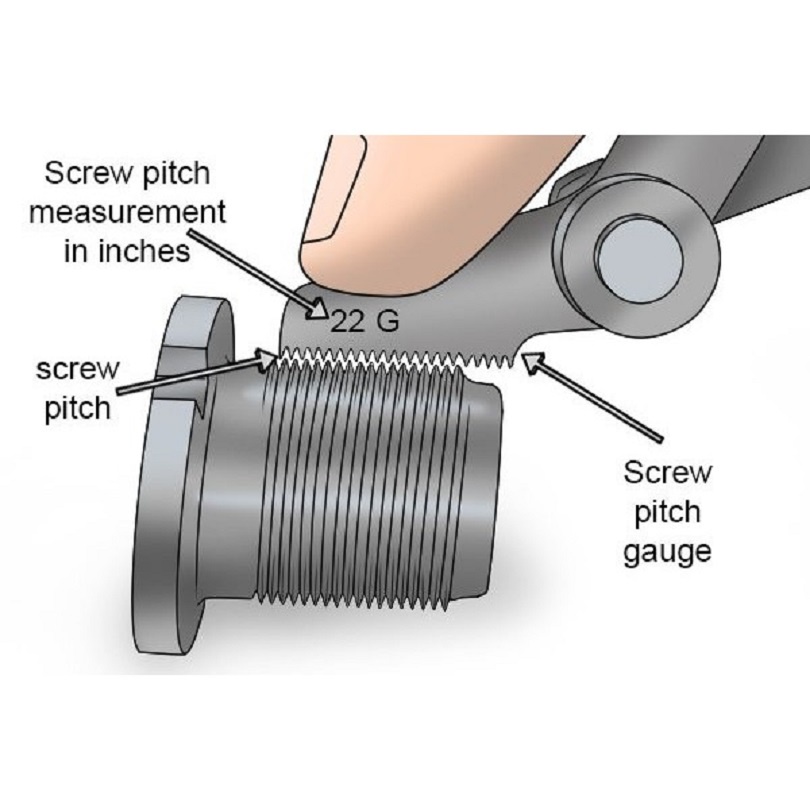 Screw pitch measurement in inches

22 G

screw pitch

Screw pitch gauge