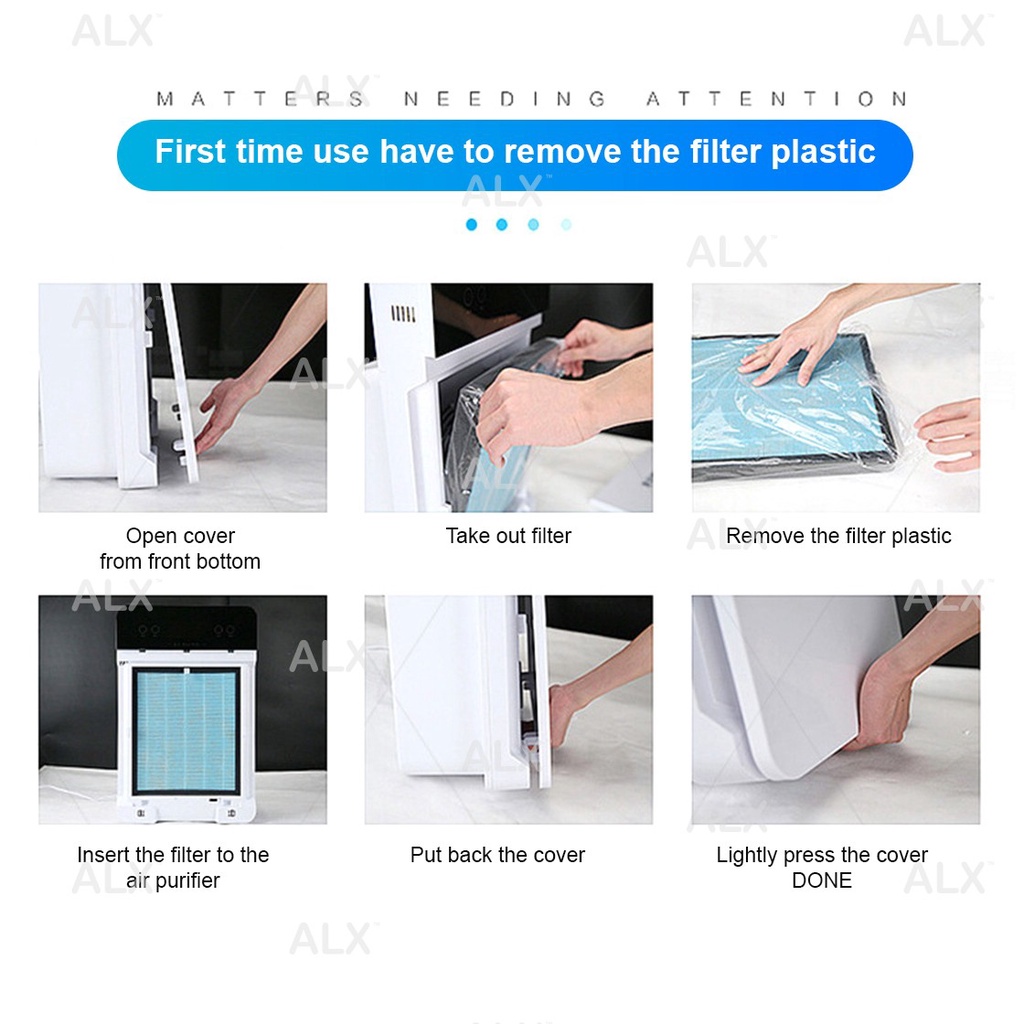 ALX

MATTERS NEEDING ATTENTION

First time use have to remove the filter plastic

Open cover from front bottom

Take out filter

Remove the filter plastic

Insert the filter to the air purifier

Put back the cover

Lightly press the cover DONE