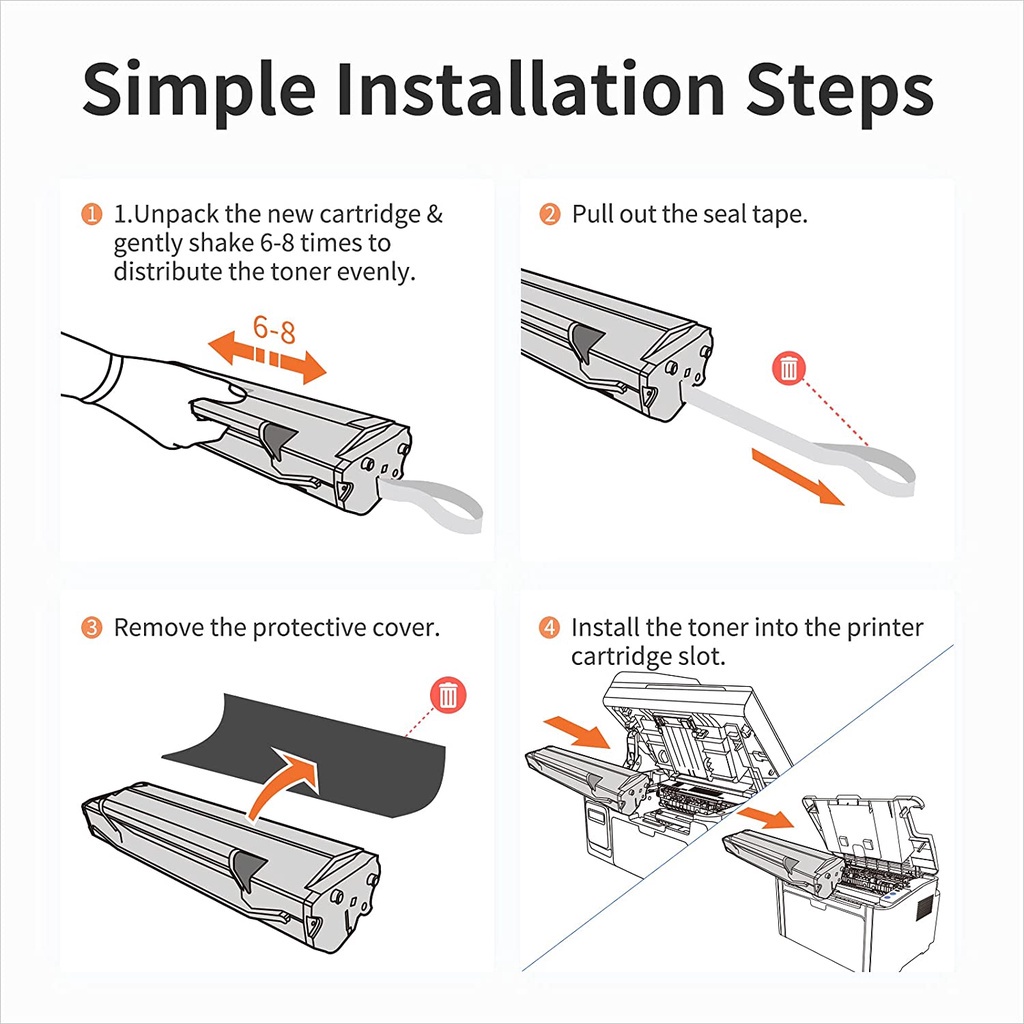 Simple Installation Steps

1 1.Unpack the new cartridge & gently shake 6-8 times to distribute the toner evenly.

6-8

2 Pull out the seal tape.

3 Remove the protective cover.

4 Install the toner into the printer cartridge slot.