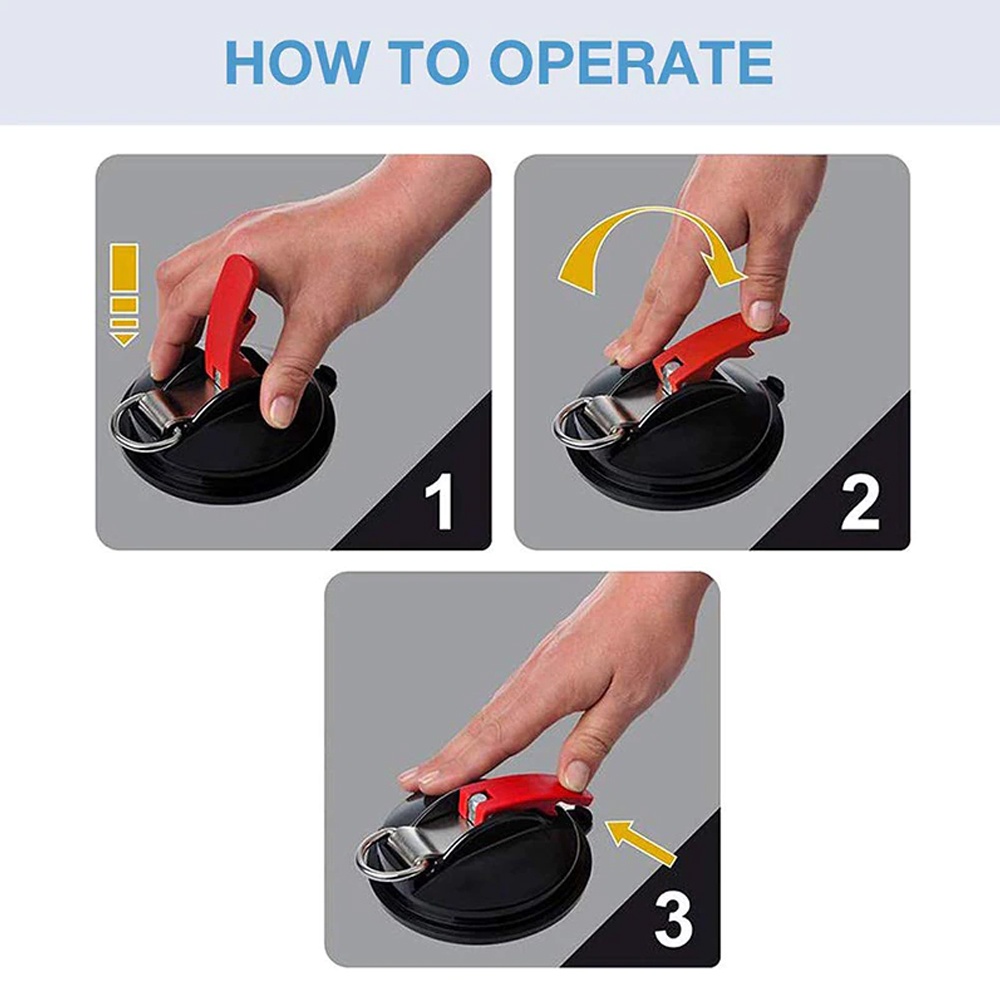 HOW TO OPERATE

1

2

3