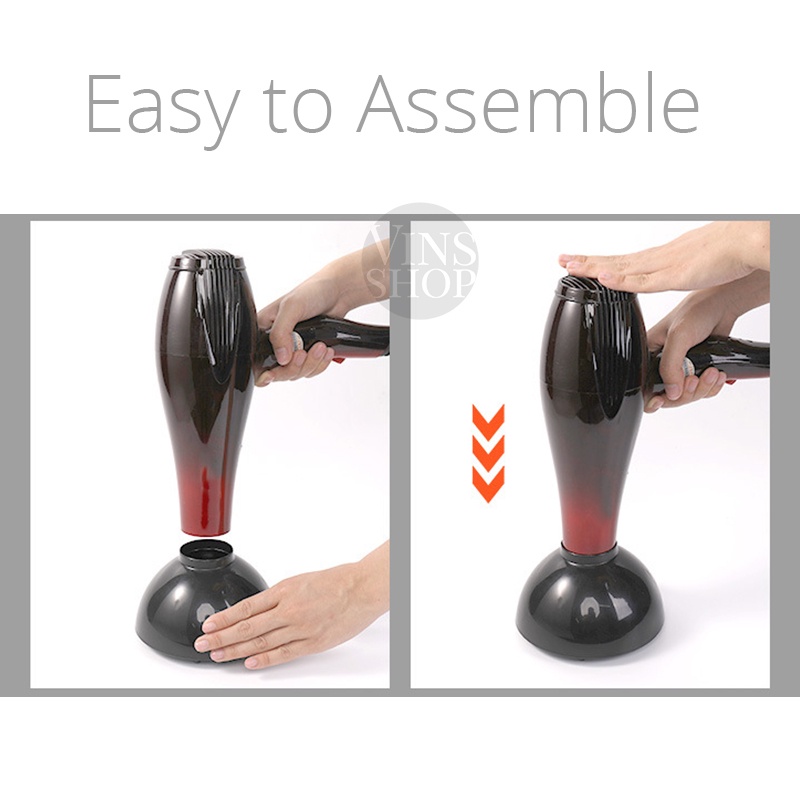 Easy to Assemble

VINS SHOP