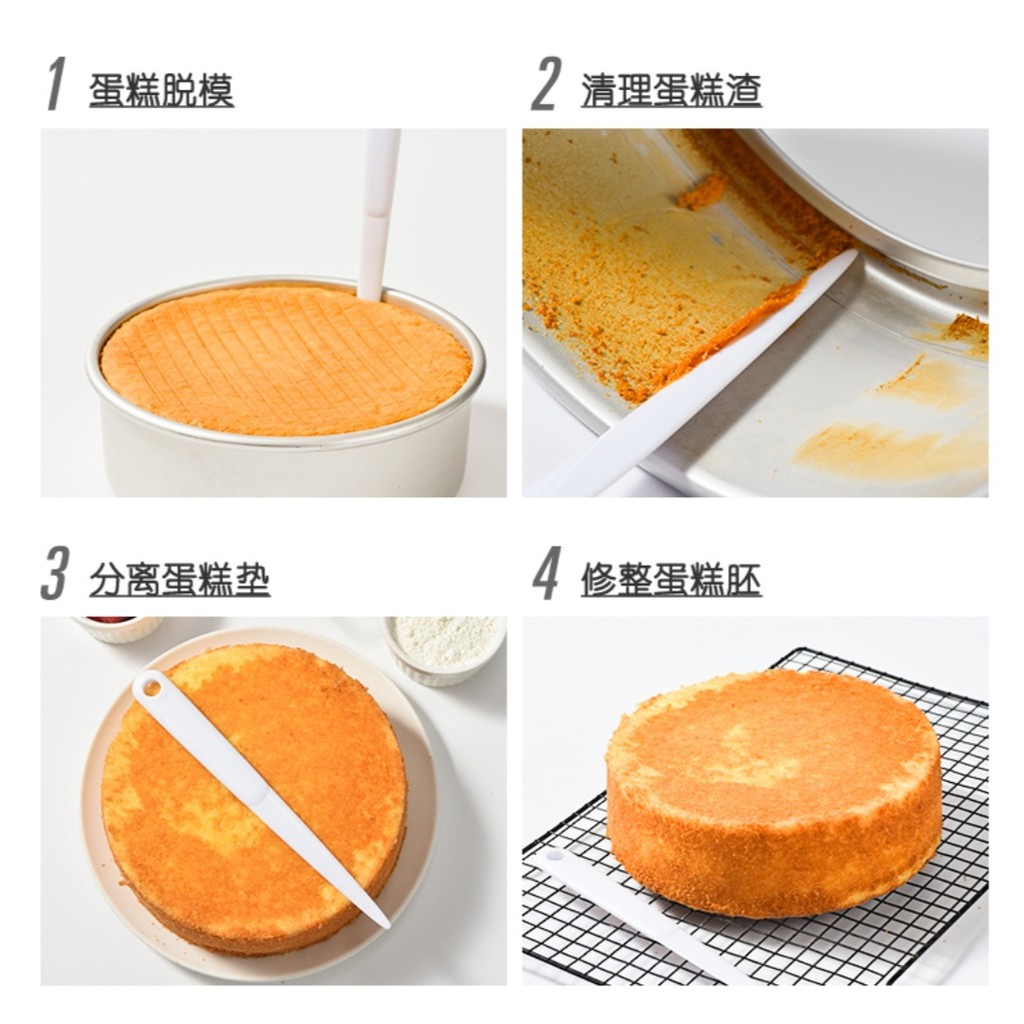 1 蛋糕脱模

2 清理蛋糕渣

3 分离蛋糕垫

4 修整蛋糕胚