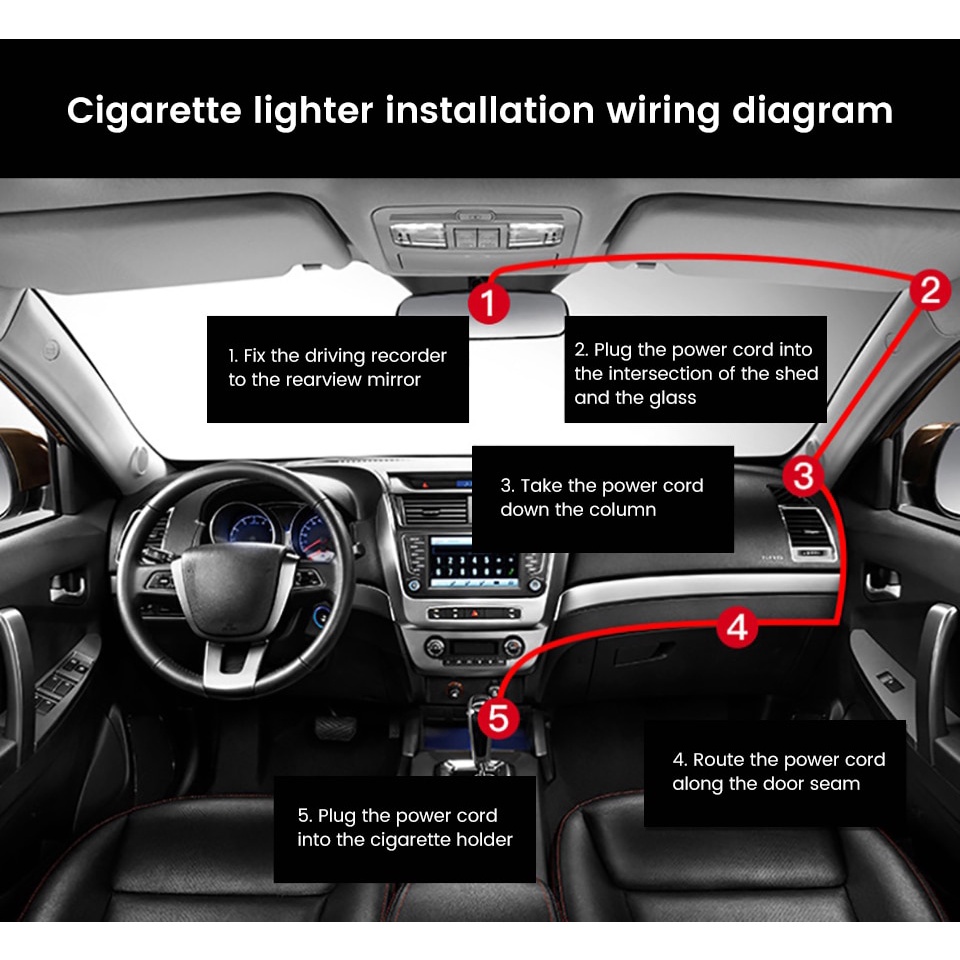 Cigarette lighter installation wiring diagram

1

2

1. Fix the driving recorder to the rearview mirror

2. Plug the power cord into the intersection of the shed and the glass

3

3. Take the power cord down the column

4

5

4. Route the power cord along the door seam

5. Plug the power cord into the cigarette holder