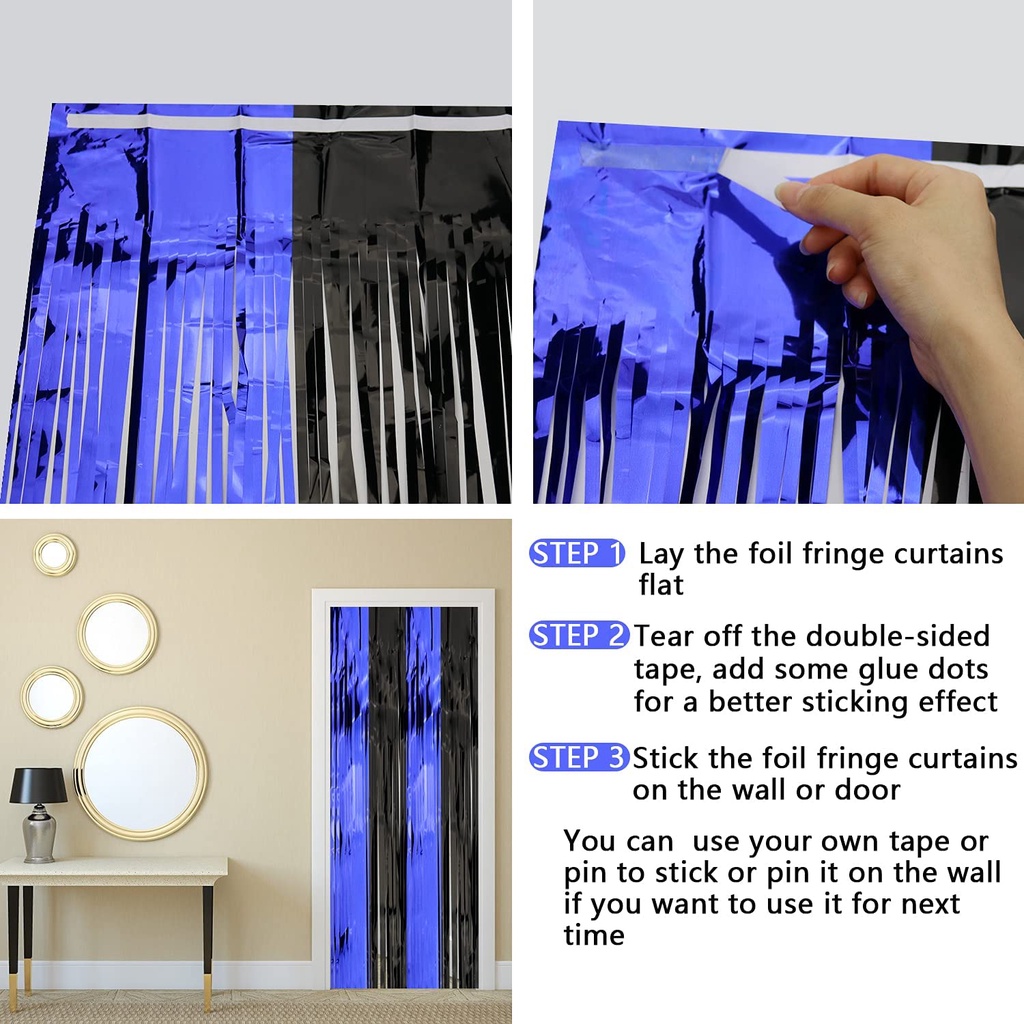 STEP 1 Lay the foil fringe curtains flat

STEP 2 Tear off the double-sided tape, add some glue dots for a better sticking effect

STEP 3 Stick the foil fringe curtains on the wall or door

You can use your own tape or pin to stick or pin it on the wall if you want to use it for next time