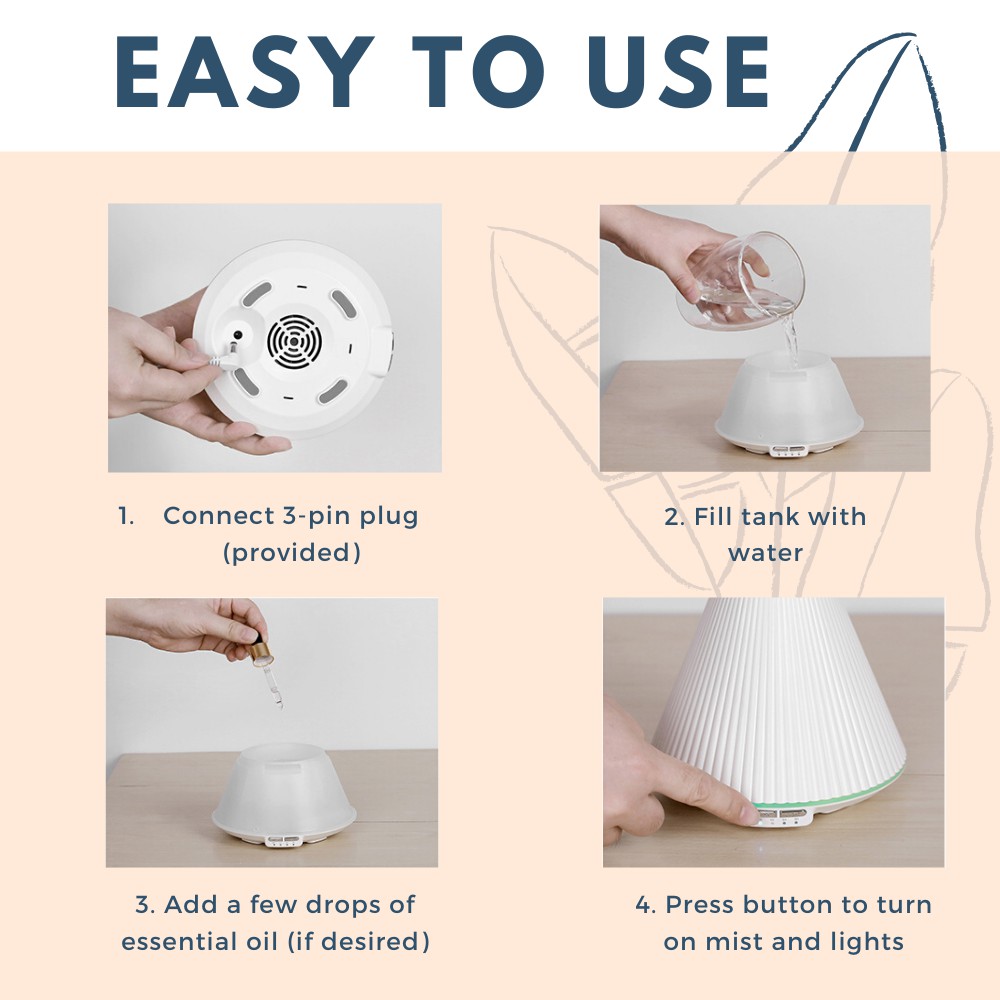 EASY TO USE

1. Connect 3-pin plug (provided)

2. Fill tank with water

3. Add a few drops of essential oil (if desired)

4. Press button to turn on mist and lights