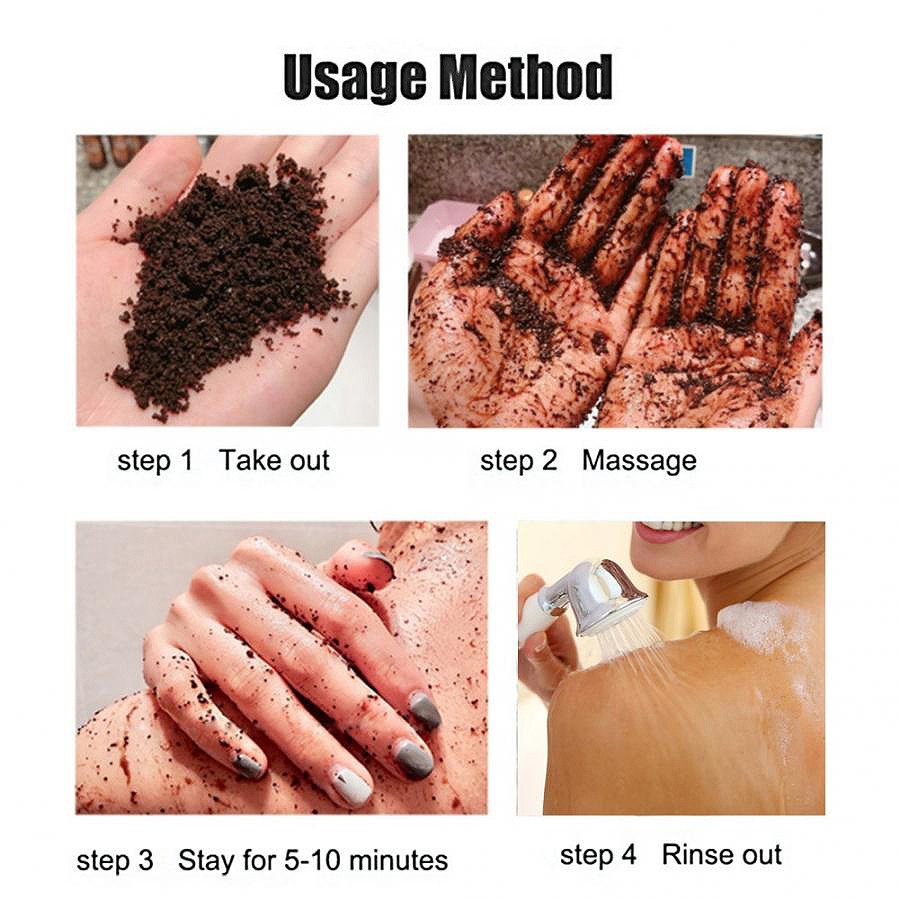 Usage Method

step 1 Take out

step 2 Massage

step 3 Stay for 5-10 minutes

step 4 Rinse out