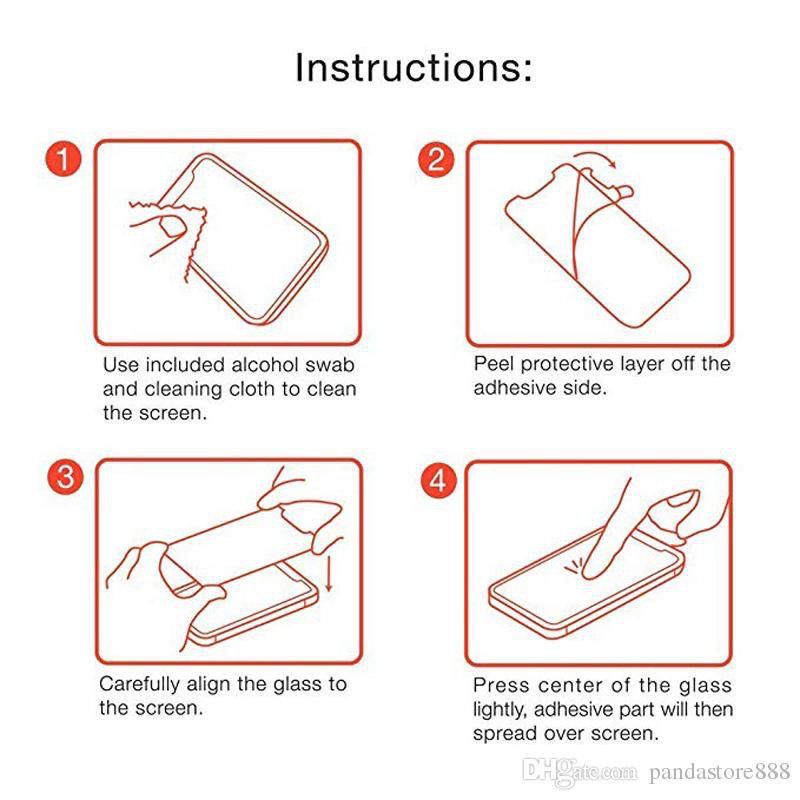 Instructions:

1

Use included alcohol swab and cleaning cloth to clean the screen.

2

Peel protective layer off the adhesive side.

3

Carefully align the glass to the screen.

4

Press center of the glass lightly, adhesive part will then spread over screen.

DHgate.com pandastore888