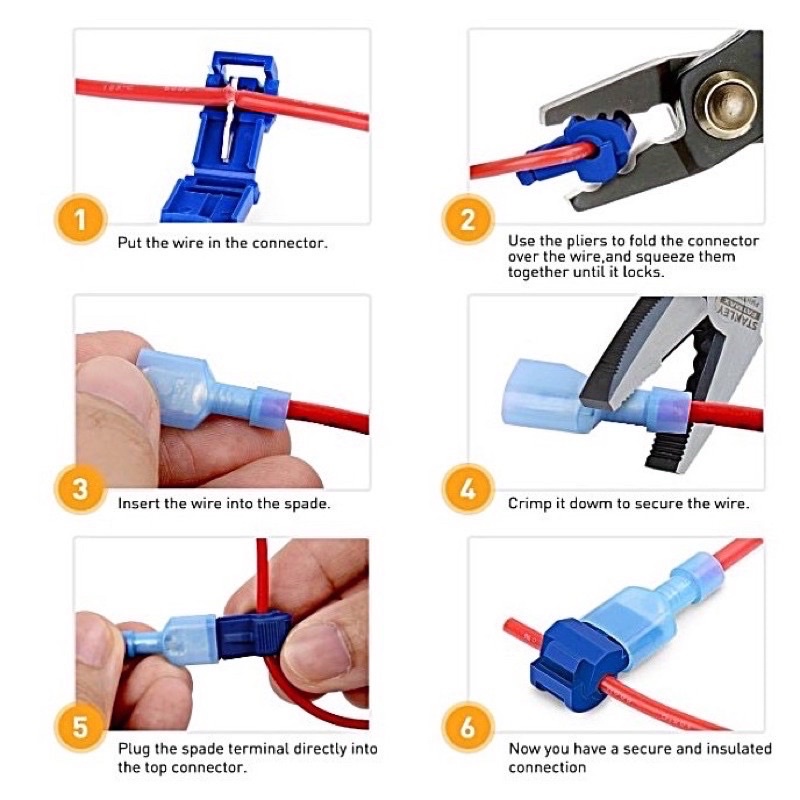 1
Put the wire in the connector.

2
Use the pliers to fold the connector over the wire,and squeeze them together until it locks.

STANLEY

3
Insert the wire into the spade.

4
Crimp it dowm to secure the wire.

5
Plug the spade terminal directly into the top connector.

6
Now you have a secure and insulated connection