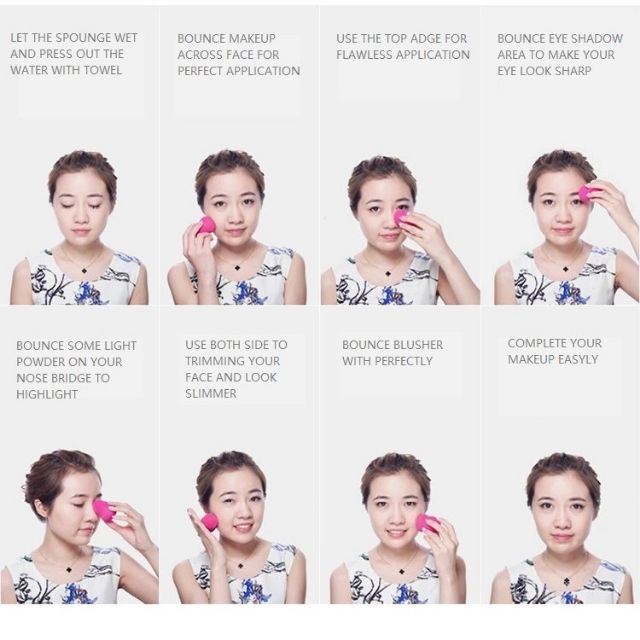 LET THE SPOUNGE WET AND PRESS OUT THE WATER WITH TOWEL

BOUNCE MAKEUP ACROSS FACE FOR PERFECT APPLICATION

USE THE TOP ADGE FOR FLAWLESS APPLICATION

BOUNCE EYE SHADOW AREA TO MAKE YOUR EYE LOOK SHARP

BOUNCE SOME LIGHT POWDER ON YOUR NOSE BRIDGE TO HIGHLIGHT

USE BOTH SIDE TO TRIMMING YOUR FACE AND LOOK SLIMMER

BOUNCE BLUSHER WITH PERFECTLY

COMPLETE YOUR MAKEUP EASYLY