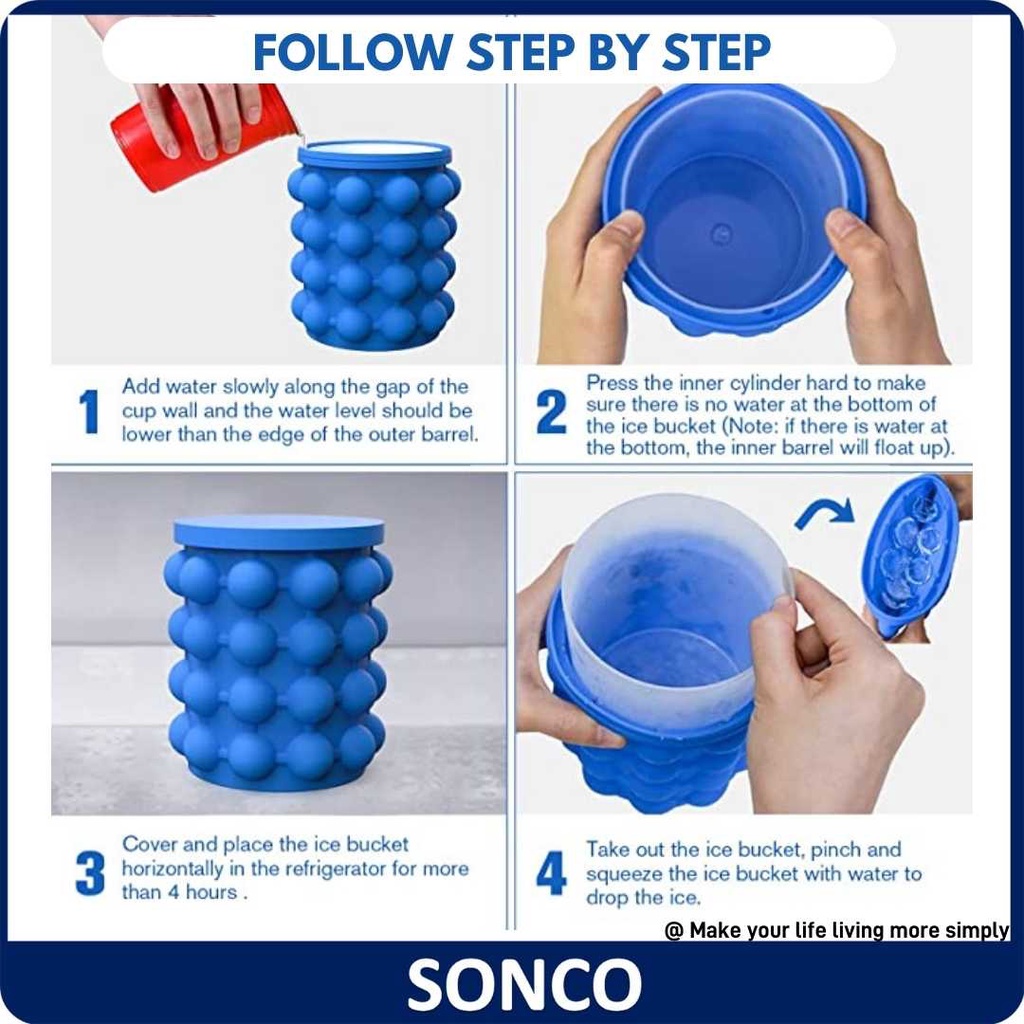 FOLLOW STEP BY STEP

1 Add water slowly along the gap of the cup wall and the water level should be lower than the edge of the outer barrel.

2 Press the inner cylinder hard to make sure there is no water at the bottom of the ice bucket (Note: if there is water at the bottom, the inner barrel will float up).

3 Cover and place the ice bucket horizontally in the refrigerator for more than 4 hours .

4 Take out the ice bucket, pinch and squeeze the ice bucket with water to drop the ice.

@ Make your life living more simply

SONCO