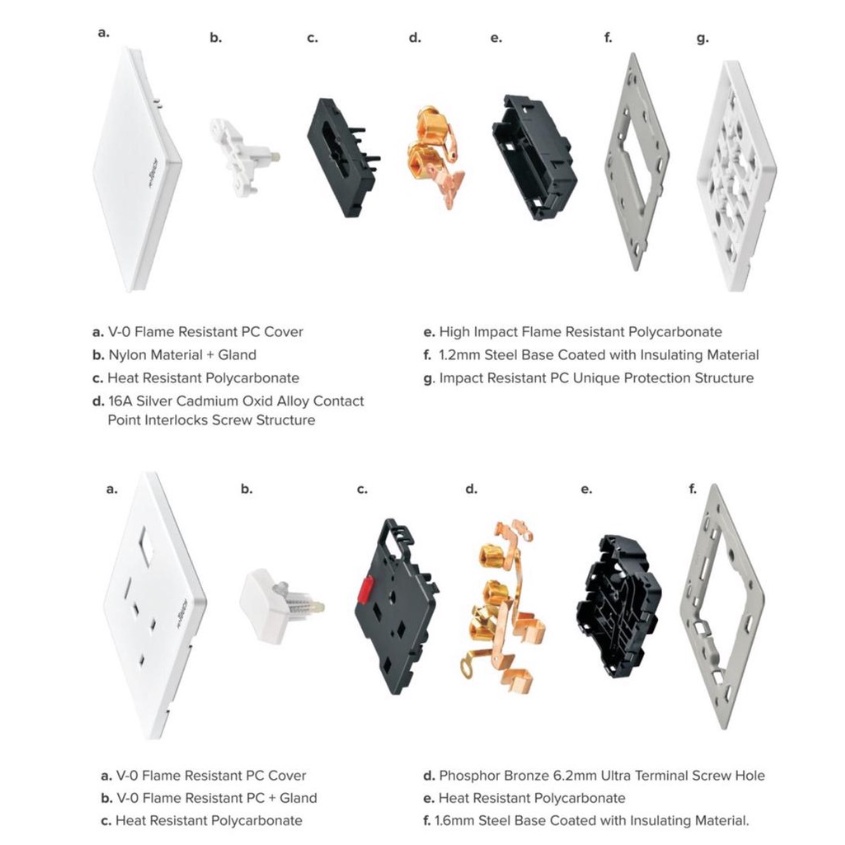 a. b. c. d. e. f. g.

a. V-0 Flame Resistant PC Cover
b. Nylon Material + Gland
c. Heat Resistant Polycarbonate
d. 16A Silver Cadmium Oxid Alloy Contact Point Interlocks Screw Structure

e. High Impact Flame Resistant Polycarbonate
f. 1.2mm Steel Base Coated with Insulating Material
g. Impact Resistant PC Unique Protection Structure

a. b. c. d. e. f.

a. V-0 Flame Resistant PC Cover
b. V-0 Flame Resistant PC + Gland
c. Heat Resistant Polycarbonate

d. Phosphor Bronze 6.2mm Ultra Terminal Screw Hole
e. Heat Resistant Polycarbonate
f. 1.6mm Steel Base Coated with Insulating Material.