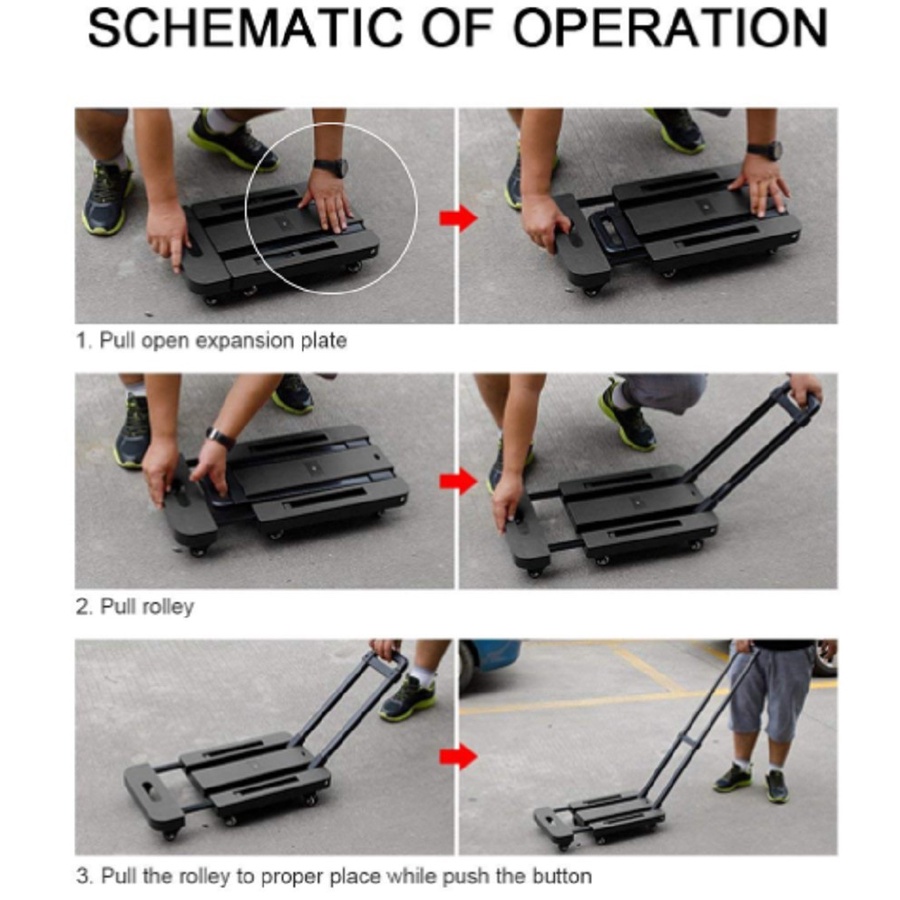 SCHEMATIC OF OPERATION

1. Pull open expansion plate

2. Pull rolley

3. Pull the rolley to proper place while push the button