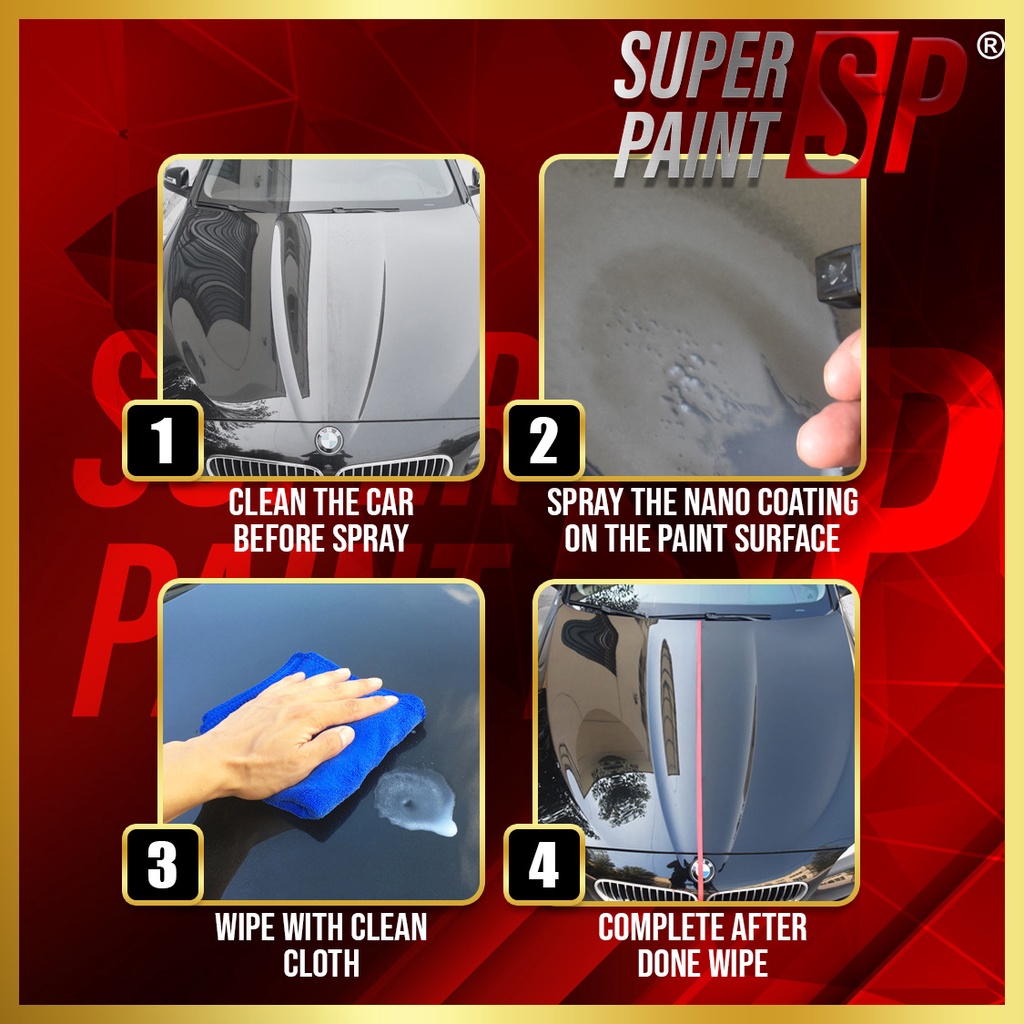 SUPER PAINT SP ®

1
CLEAN THE CAR BEFORE SPRAY

2
SPRAY THE NANO COATING ON THE PAINT SURFACE

3
WIPE WITH CLEAN CLOTH

4
COMPLETE AFTER DONE WIPE