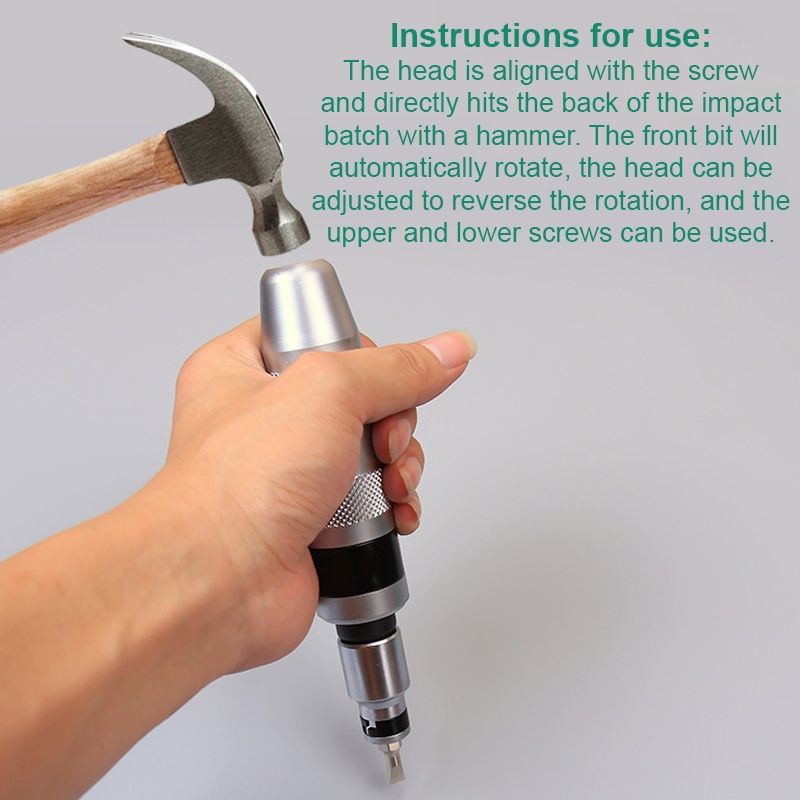 Instructions for use:
The head is aligned with the screw and directly hits the back of the impact batch with a hammer. The front bit will automatically rotate, the head can be adjusted to reverse the rotation, and the upper and lower screws can be used.