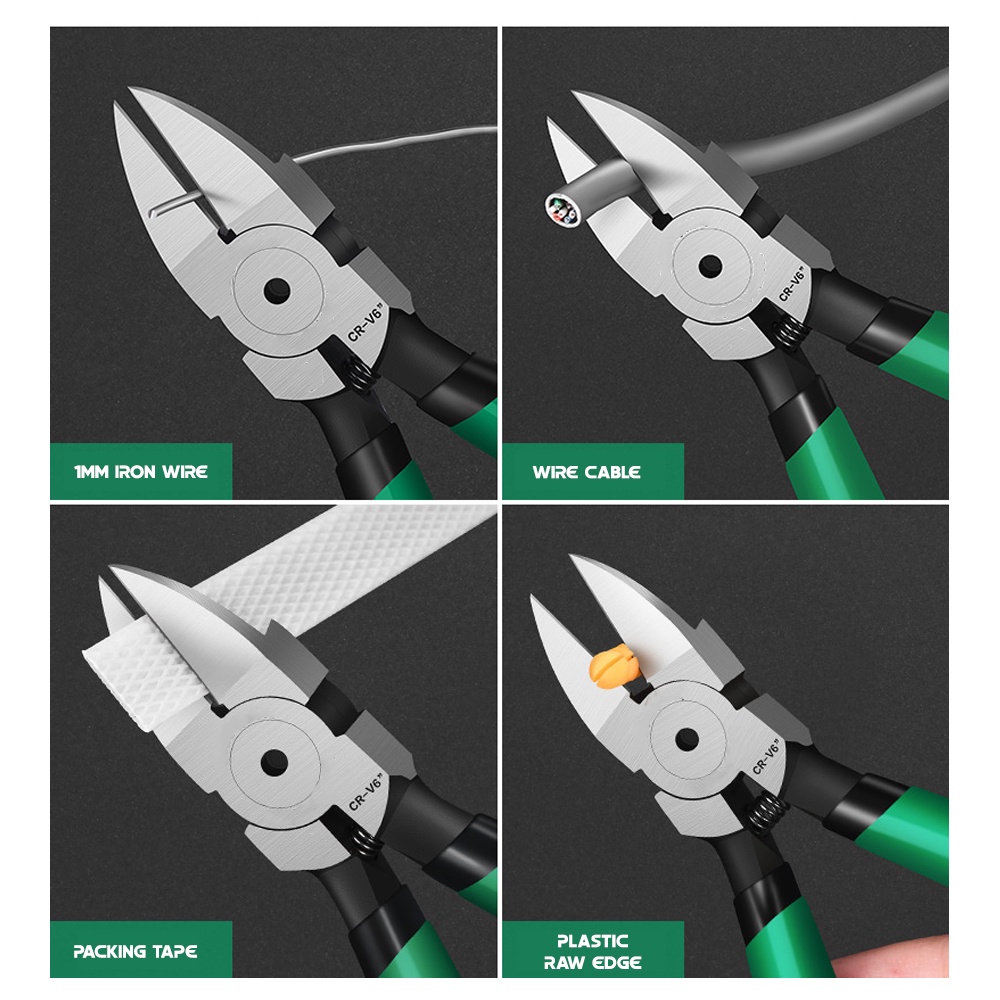 CR-V6"

1MM IRON WIRE

CR-V6"

WIRE CABLE

CR-V6"

PACKING TAPE

CR-V6"

PLASTIC RAW EDGE