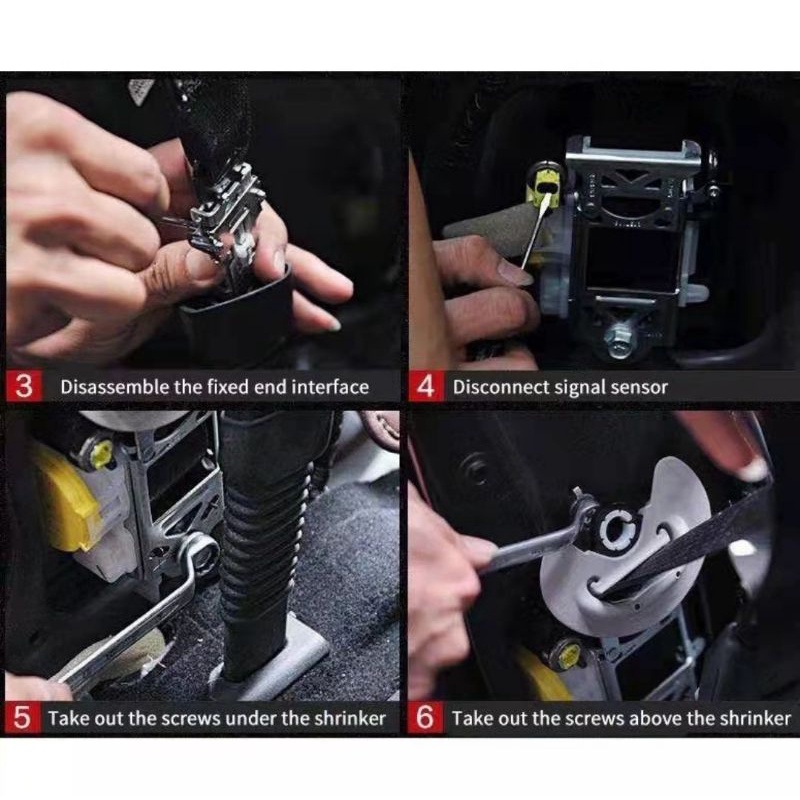 3 Disassemble the fixed end interface

4 Disconnect signal sensor

5 Take out the screws under the shrinker

6 Take out the screws above the shrinker