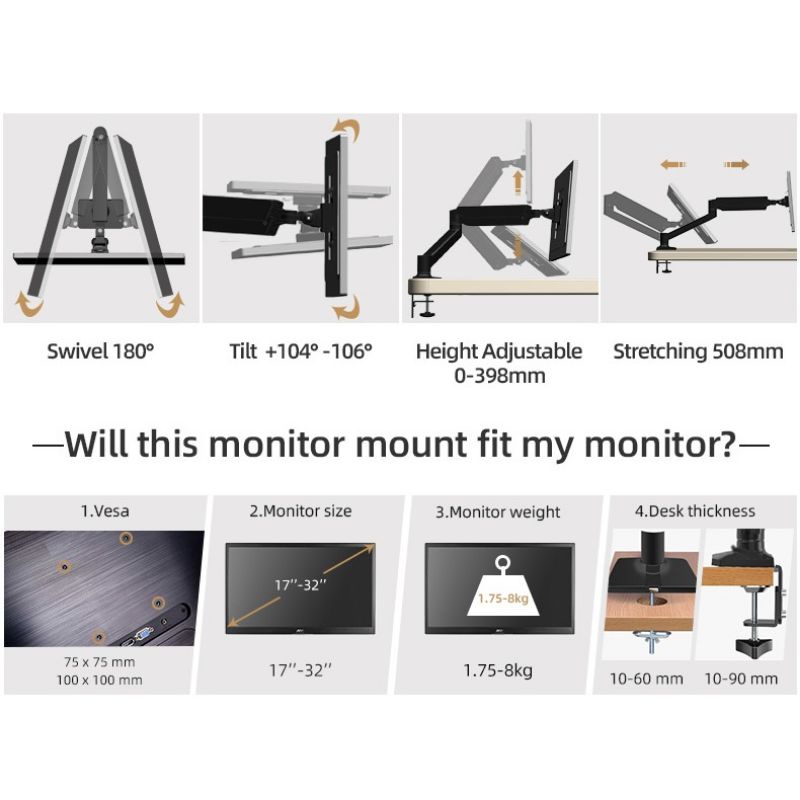 Swivel 180°

Tilt +104° -106°

Height Adjustable 0-398mm

Stretching 508mm

—Will this monitor mount fit my monitor?—

1.Vesa

75 x 75 mm
100 x 100 mm

2.Monitor size

17''-32''

17''-32''

3.Monitor weight

1.75-8kg

1.75-8kg

4.Desk thickness

10-60 mm

10-90 mm