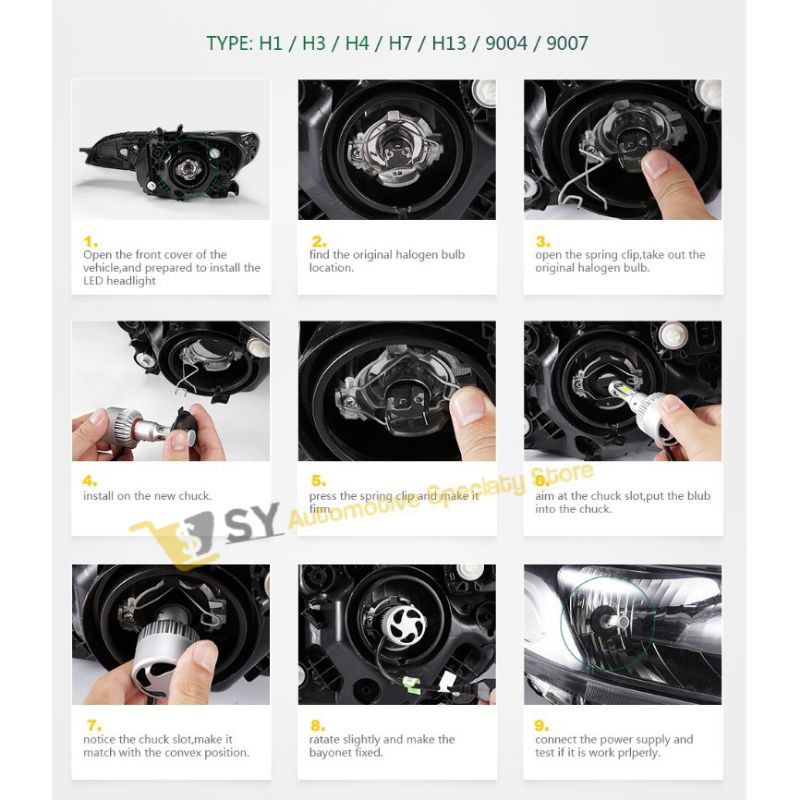 TYPE: H1 / H3 / H4 / H7 / H13 / 9004 / 9007

1.
Open the front cover of the vehicle,and prepared to install the LED headlight

2.
find the original halogen bulb location.

3.
open the spring clip,take out the original halogen bulb.

4.
install on the new chuck.

5.
press the spring clip and make it firm.

6.
aim at the chuck slot,put the blub into the chuck.

SY Automotive Specialty Store

7.
notice the chuck slot,make it match with the convex position.

8.
ratate slightly and make the bayonet fixed.

9.
connect the power supply and test if it is work prlperly.