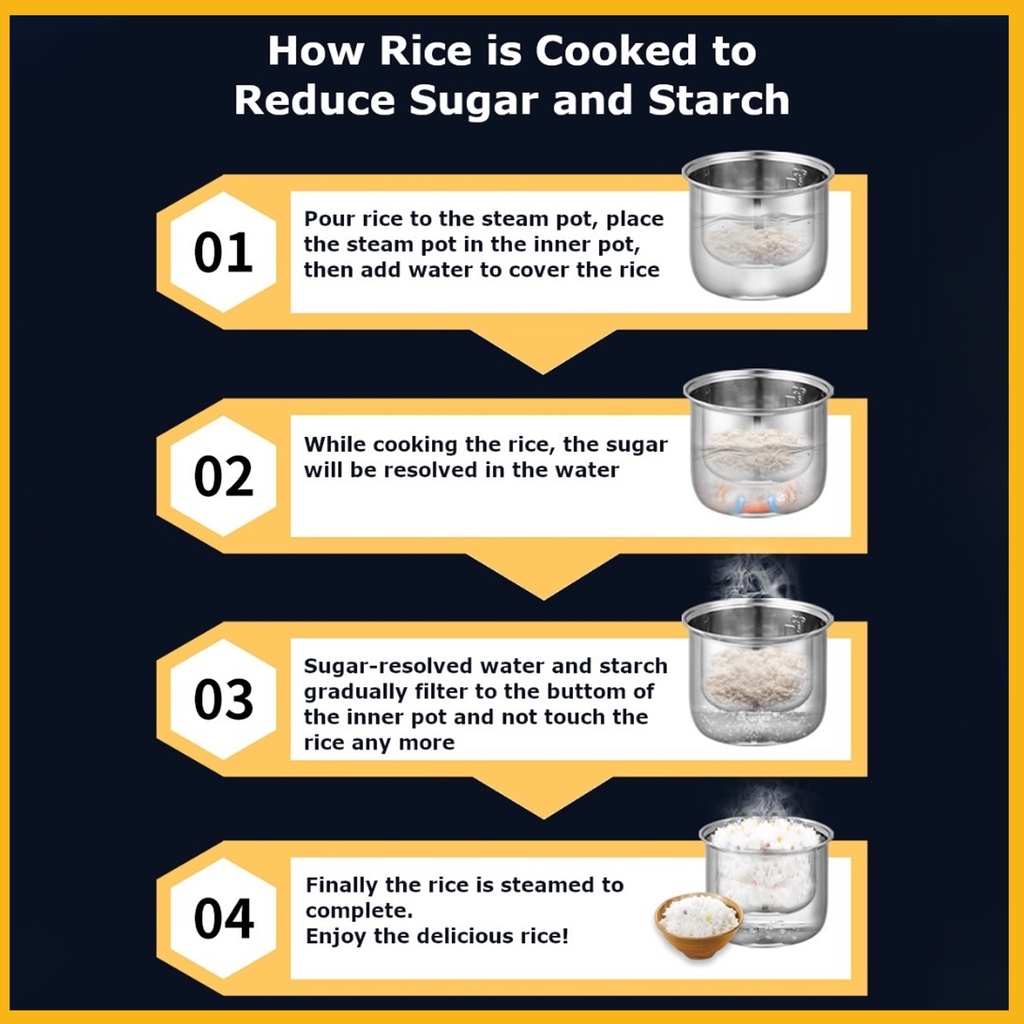 How Rice is Cooked to Reduce Sugar and Starch

01
Pour rice to the steam pot, place the steam pot in the inner pot, then add water to cover the rice

02
While cooking the rice, the sugar will be resolved in the water

03
Sugar-resolved water and starch gradually filter to the buttom of the inner pot and not touch the rice any more

04
Finally the rice is steamed to complete.
Enjoy the delicious rice!