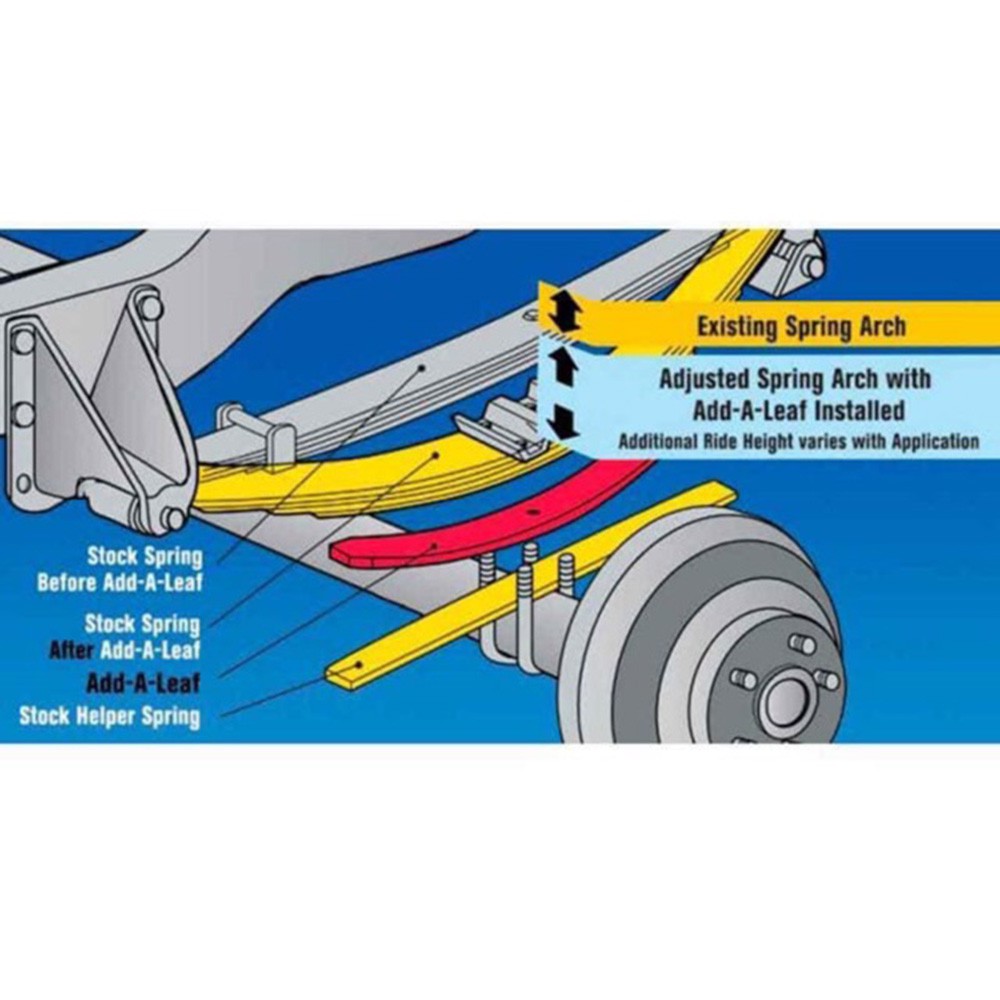 Existing Spring Arch

Adjusted Spring Arch with Add-A-Leaf Installed

Additional Ride Height varies with Application

Stock Spring Before Add-A-Leaf

Stock Spring After Add-A-Leaf

Add-A-Leaf

Stock Helper Spring