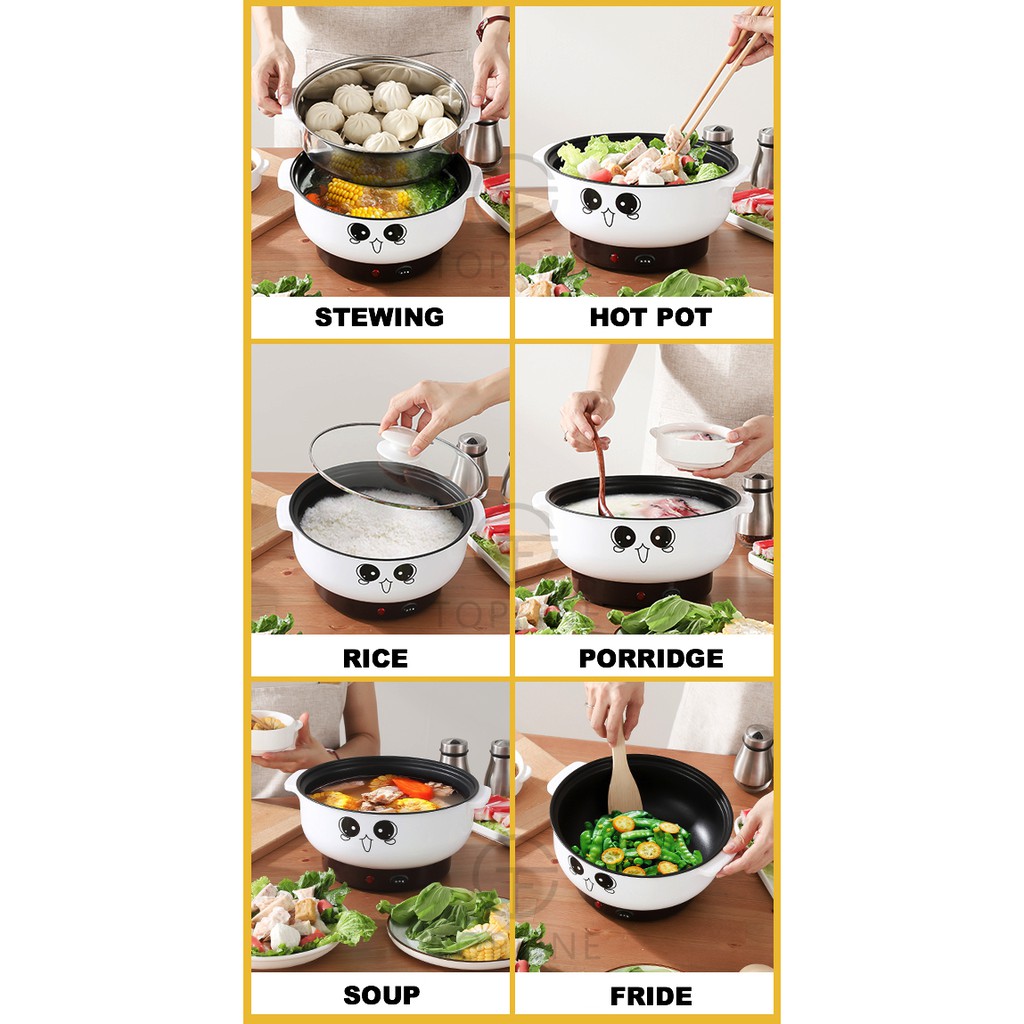 STEWING

HOT POT

RICE

PORRIDGE

SOUP

FRIDE