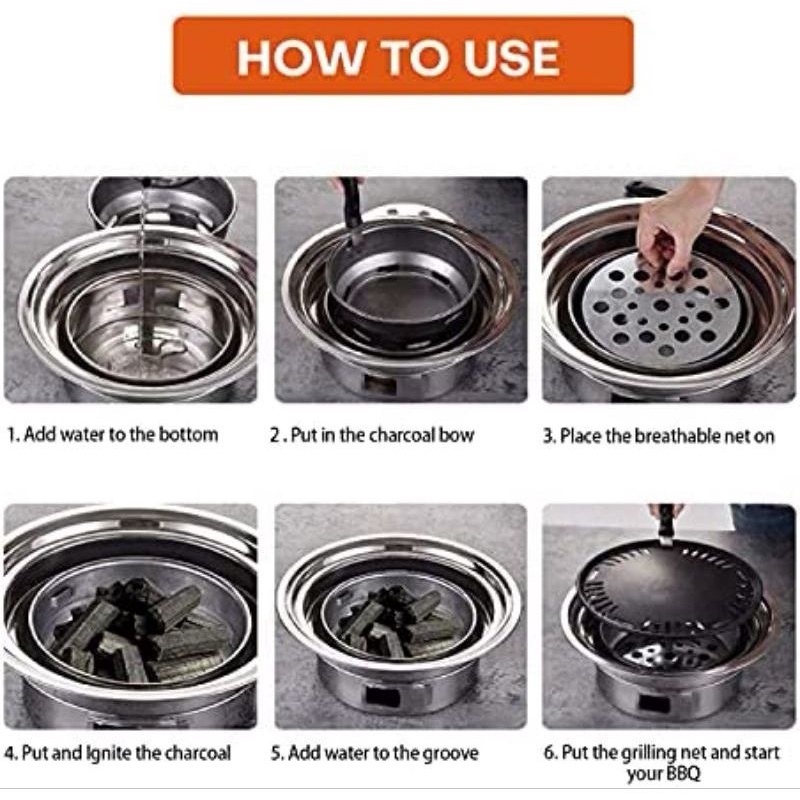 HOW TO USE

1. Add water to the bottom

2 . Put in the charcoal bow

3. Place the breathable net on

4. Put and Ignite the charcoal

5. Add water to the groove

6. Put the grilling net and start your BBQ