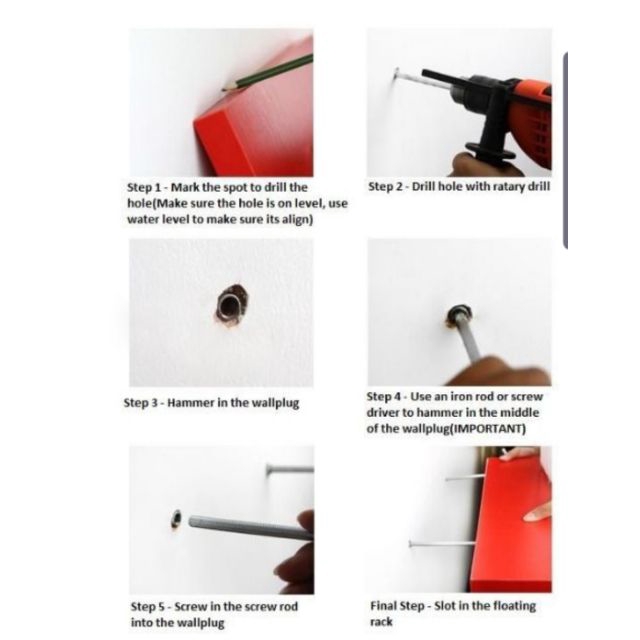 Step 1 - Mark the spot to drill the hole(Make sure the hole is on level, use water level to make sure its align)

Step 2 - Drill hole with ratary drill

Step 3 - Hammer in the wallplug

Step 4 - Use an iron rod or screw driver to hammer in the middle of the wallplug(IMPORTANT)

Step 5 - Screw in the screw rod into the wallplug

Final Step - Slot in the floating rack