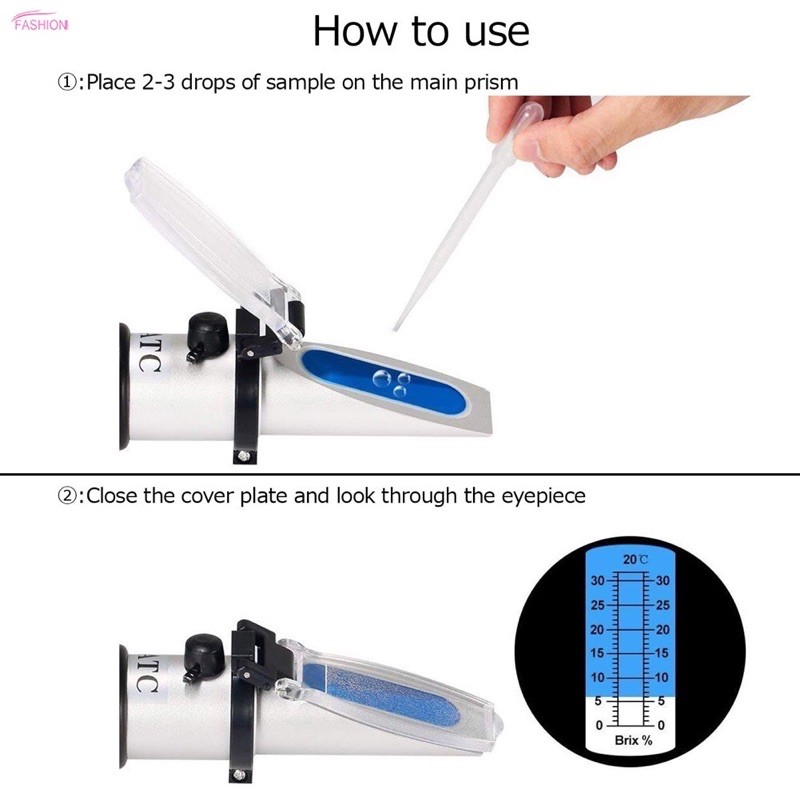 FASHION

How to use

①:Place 2-3 drops of sample on the main prism

ATC

②:Close the cover plate and look through the eyepiece

ATC

20℃

30 30
25 25
20 20
15 15
10 10
5 5
0 0
Brix %