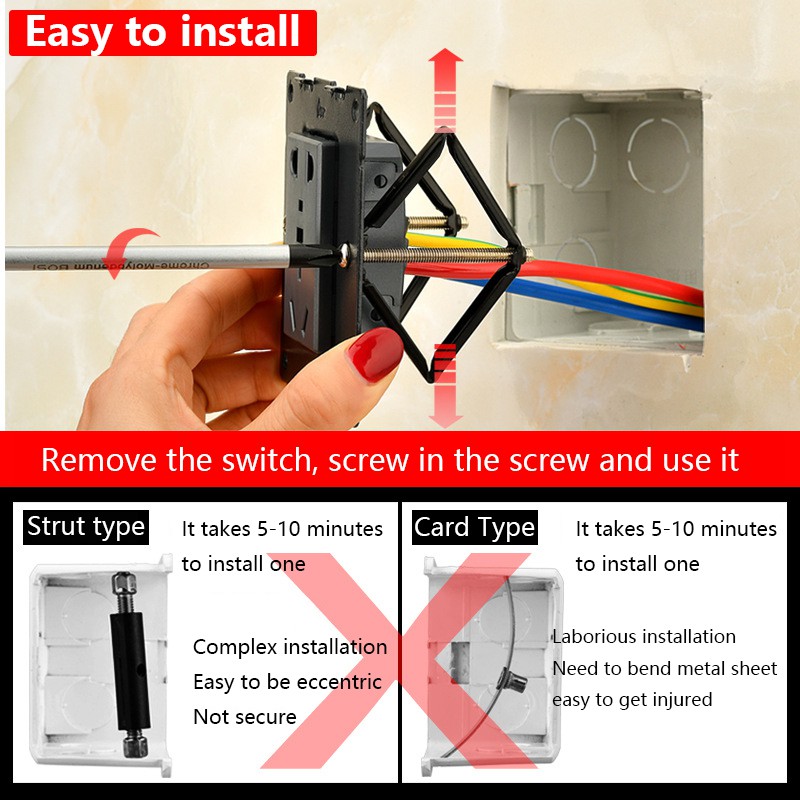 Easy to install

Chrome-Molybdenum BOSI

Remove the switch, screw in the screw and use it

Strut type

It takes 5-10 minutes to install one

Complex installation
Easy to be eccentric
Not secure

Card Type

It takes 5-10 minutes to install one

Laborious installation
Need to bend metal sheet
easy to get injured