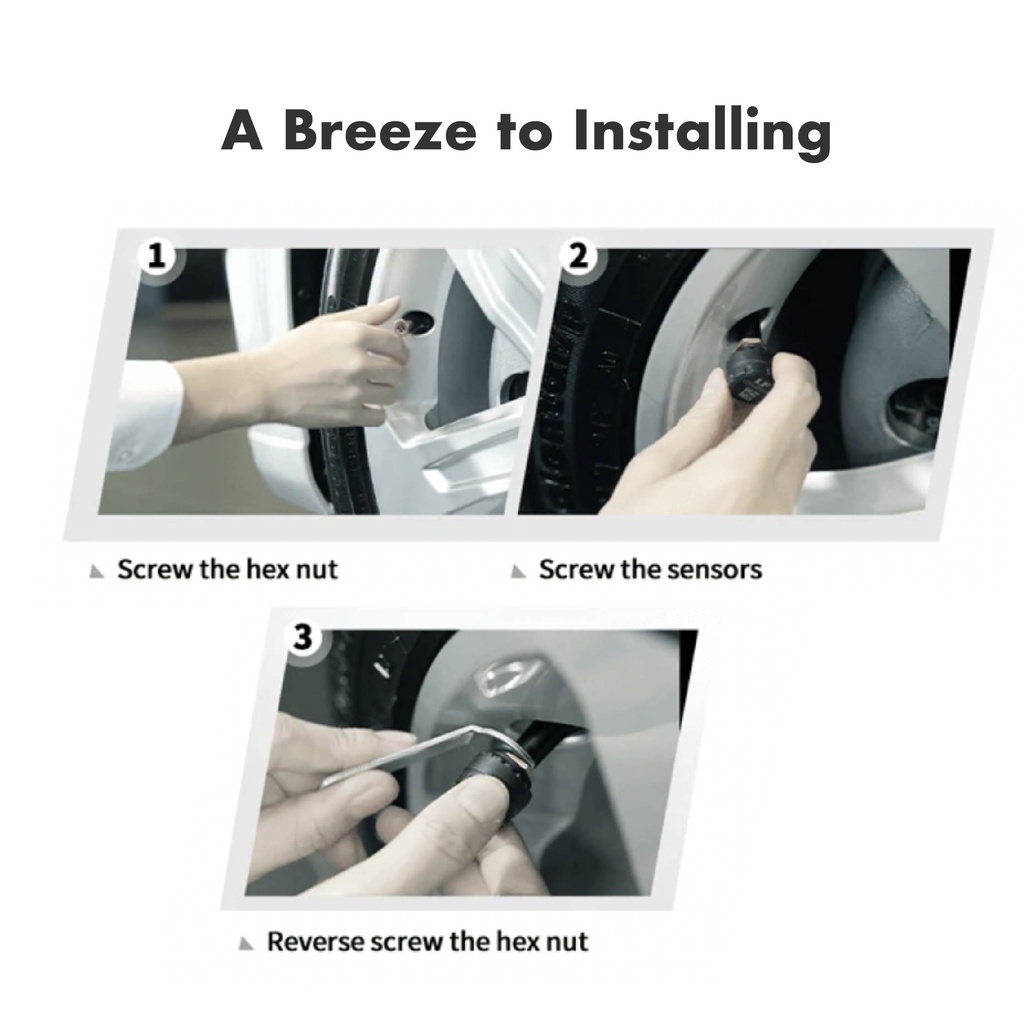 A Breeze to Installing

1

2

Screw the hex nut

Screw the sensors

3

Reverse screw the hex nut