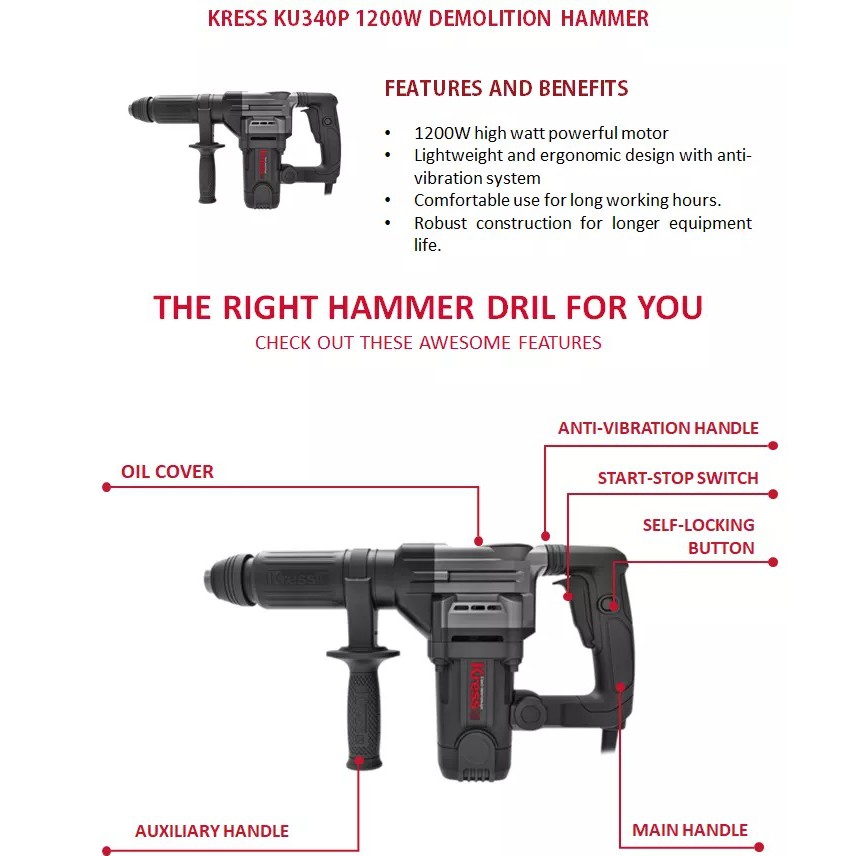 KRESS KU340P 1200W DEMOLITION HAMMER

FEATURES AND BENEFITS

• 1200W high watt powerful motor
• Lightweight and ergonomic design with anti-vibration system
• Comfortable use for long working hours.
• Robust construction for longer equipment life.

THE RIGHT HAMMER DRIL FOR YOU

CHECK OUT THESE AWESOME FEATURES

ANTI-VIBRATION HANDLE

OIL COVER

START-STOP SWITCH

SELF-LOCKING BUTTON

Kress

Kress

AUXILIARY HANDLE

MAIN HANDLE