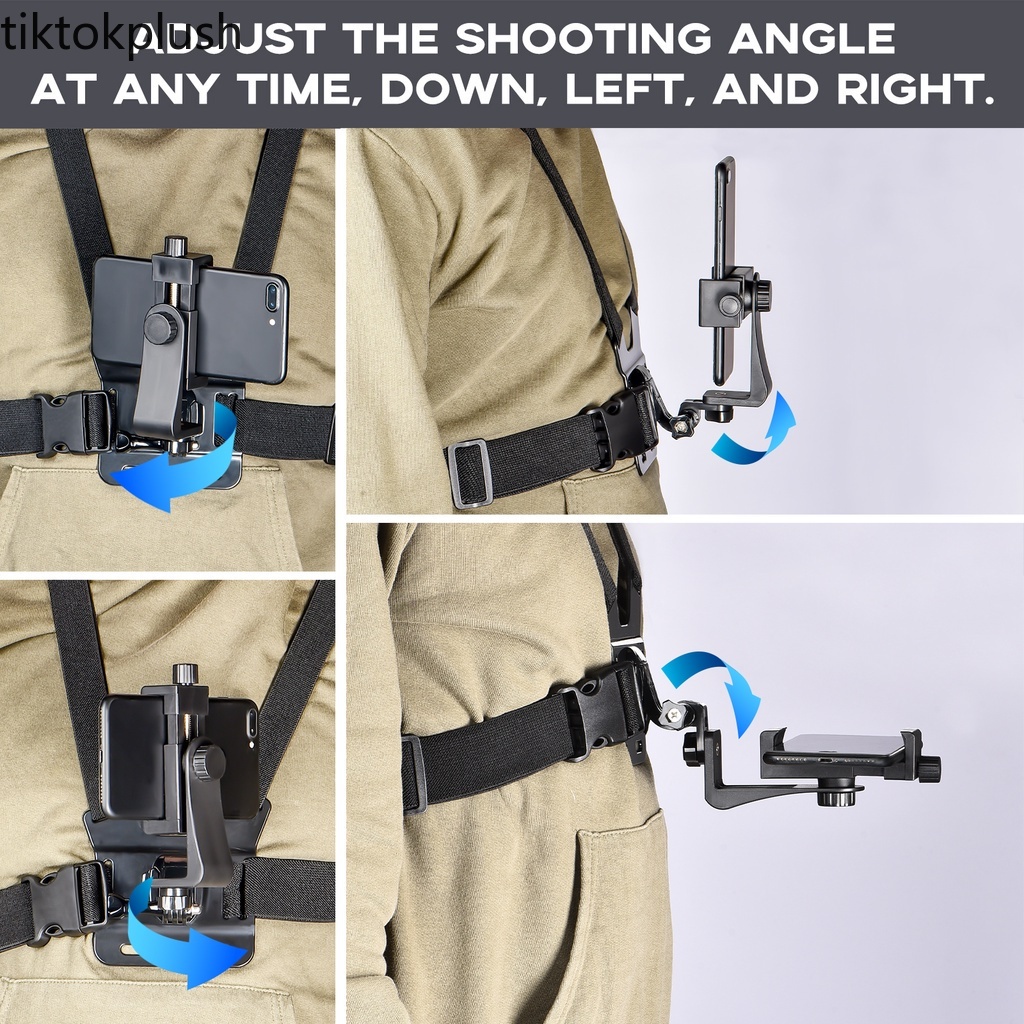 tiktokplush
ADJUST THE SHOOTING ANGLE AT ANY TIME, DOWN, LEFT, AND RIGHT.