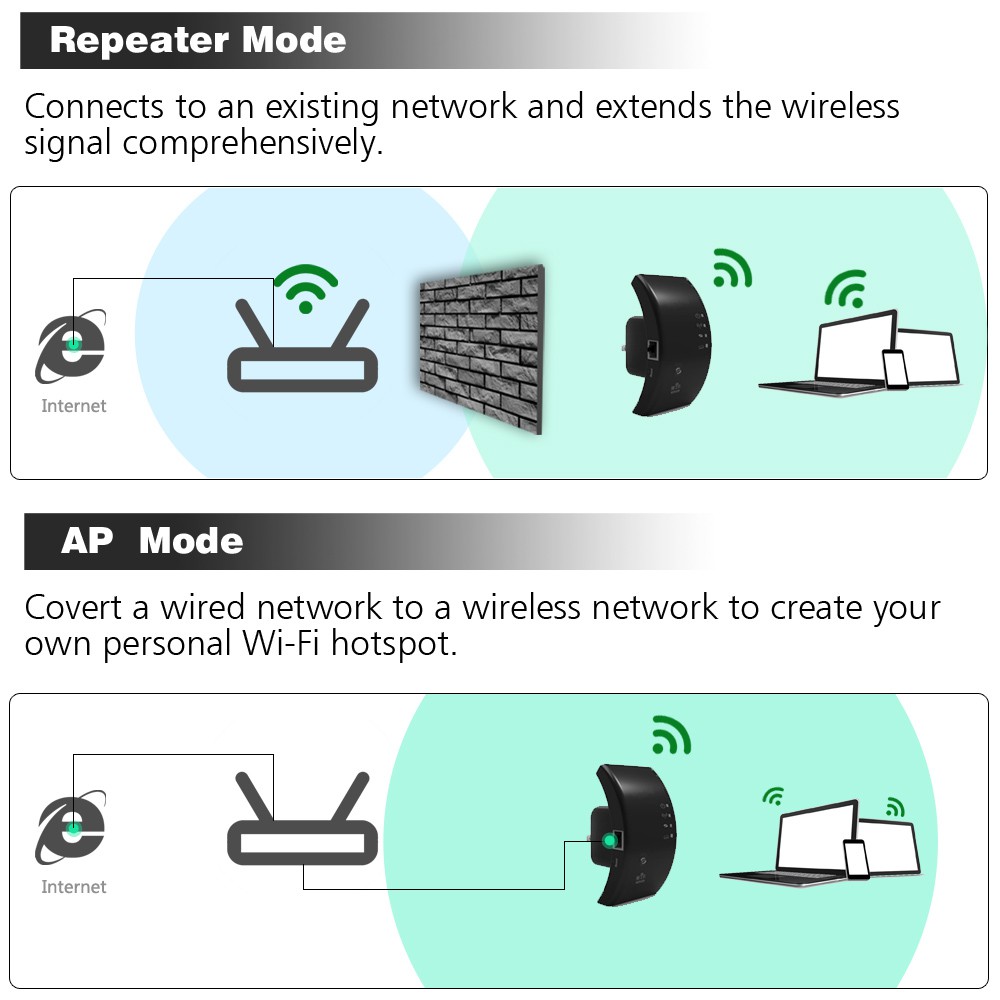 Repeater Mode

Connects to an existing network and extends the wireless signal comprehensively.

Internet

AP Mode

Covert a wired network to a wireless network to create your own personal Wi-Fi hotspot.

Internet