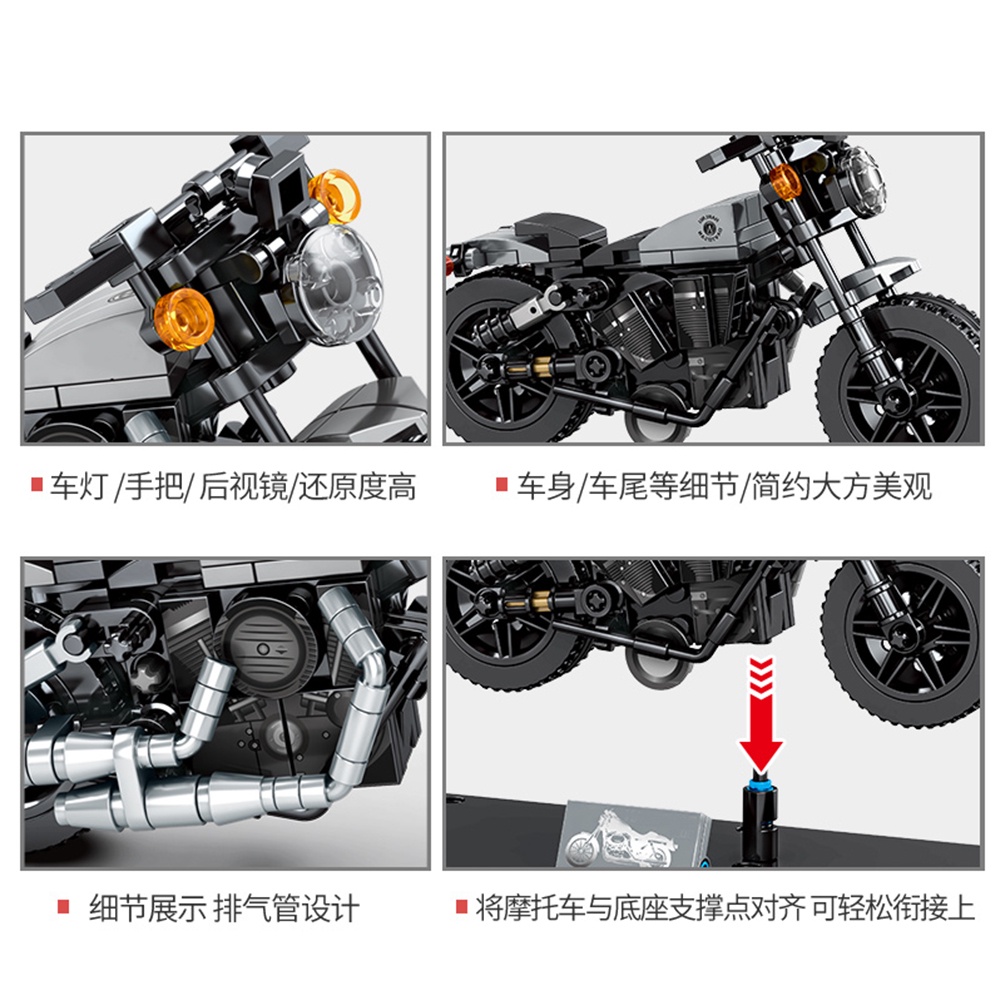 车灯 /手把/ 后视镜/还原度高

车身/车尾等细节/简约大方美观

细节展示 排气管设计

将摩托车与底座支撑点对齐 可轻松衔接上