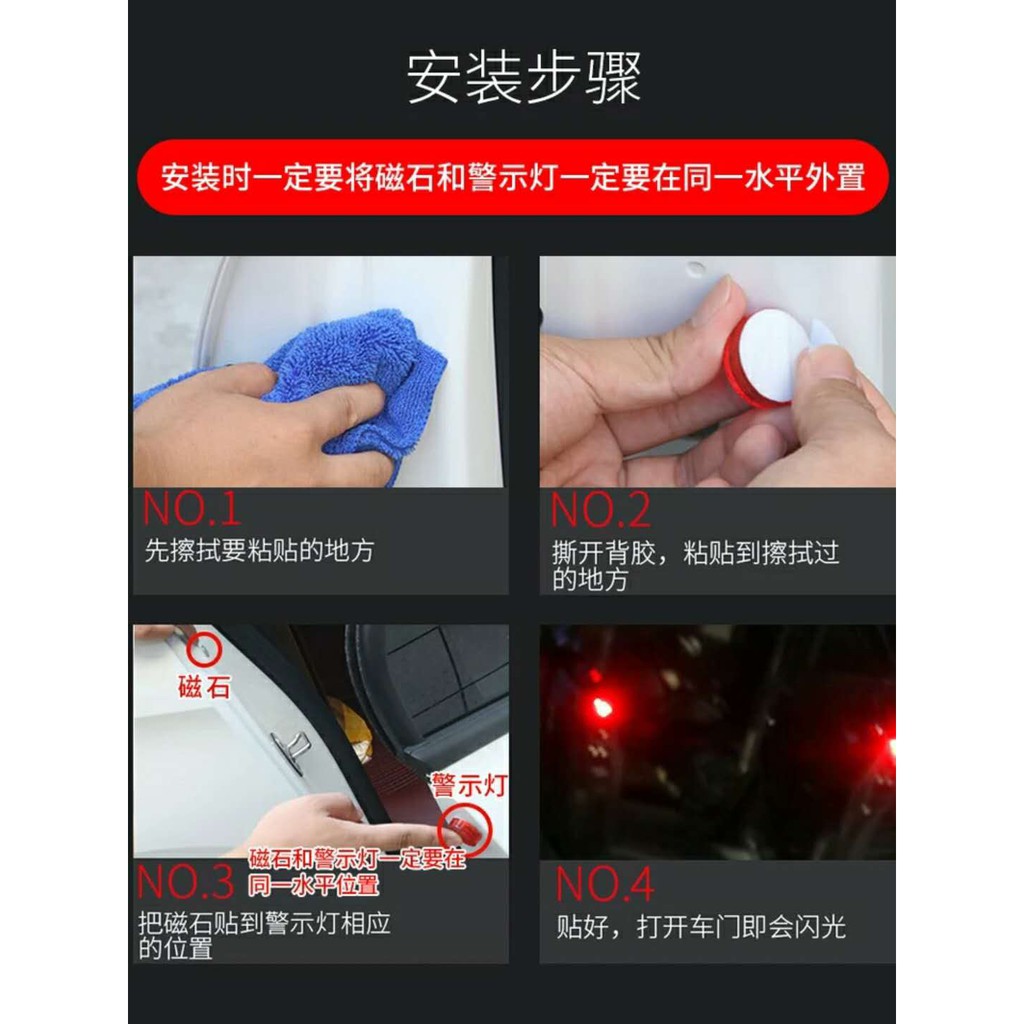 安装步骤

安装时一定要将磁石和警示灯一定要在同一水平外置

NO.1
先擦拭要粘贴的地方

NO.2
撕开背胶，粘贴到擦拭过的地方

磁石

警示灯

磁石和警示灯一定要在同一水平位置

NO.3
把磁石贴到警示灯相应的位置

NO.4
贴好，打开车门即会闪光