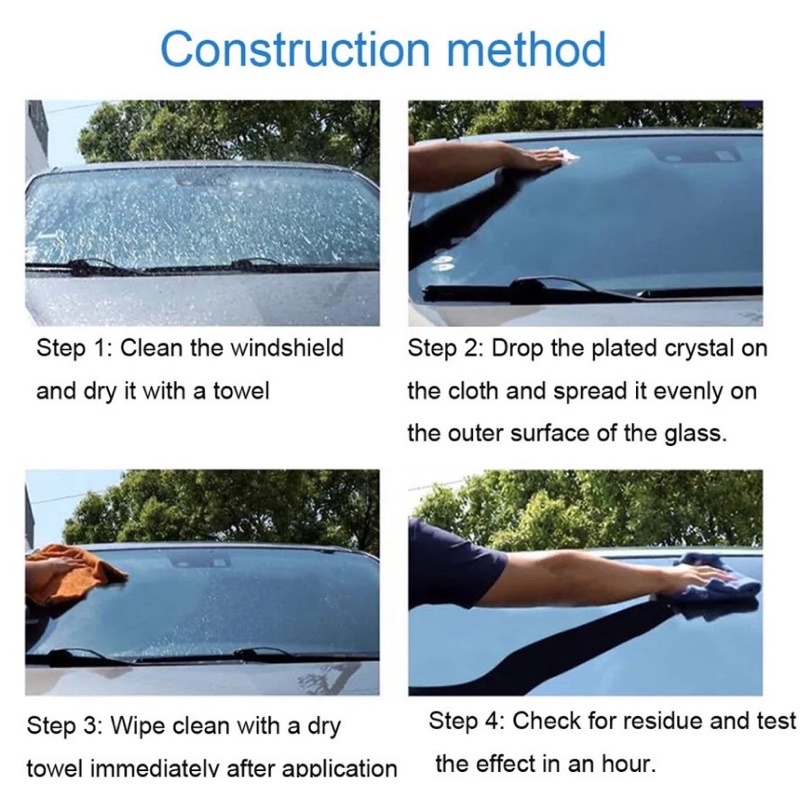 Construction method

Step 1: Clean the windshield and dry it with a towel

Step 2: Drop the plated crystal on the cloth and spread it evenly on the outer surface of the glass.

Step 3: Wipe clean with a dry towel immediately after application

Step 4: Check for residue and test the effect in an hour.