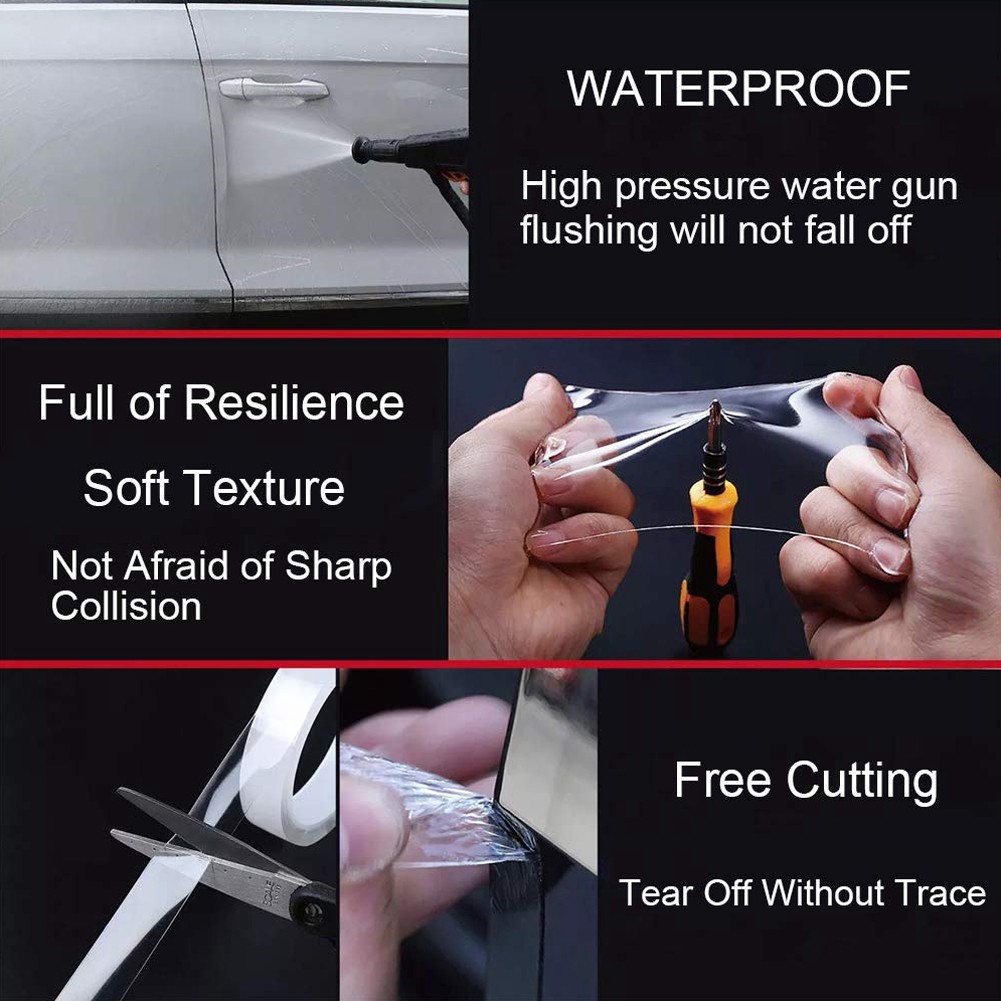 WATERPROOF

High pressure water gun flushing will not fall off

Full of Resilience

Soft Texture

Not Afraid of Sharp Collision

Free Cutting

Tear Off Without Trace