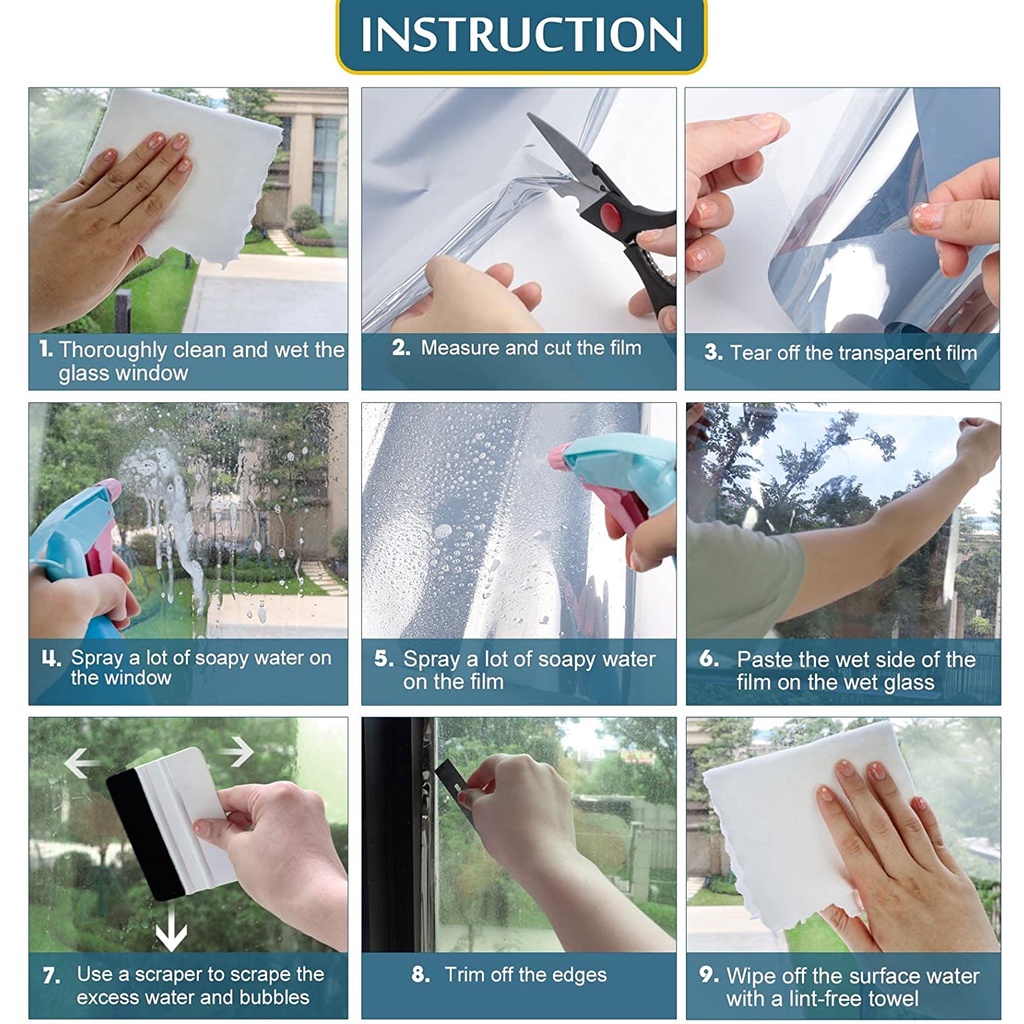 INSTRUCTION

1. Thoroughly clean and wet the glass window

2. Measure and cut the film

3. Tear off the transparent film

4. Spray a lot of soapy water on the window

5. Spray a lot of soapy water on the film

6. Paste the wet side of the film on the wet glass

7. Use a scraper to scrape the excess water and bubbles

8. Trim off the edges

9. Wipe off the surface water with a lint-free towel