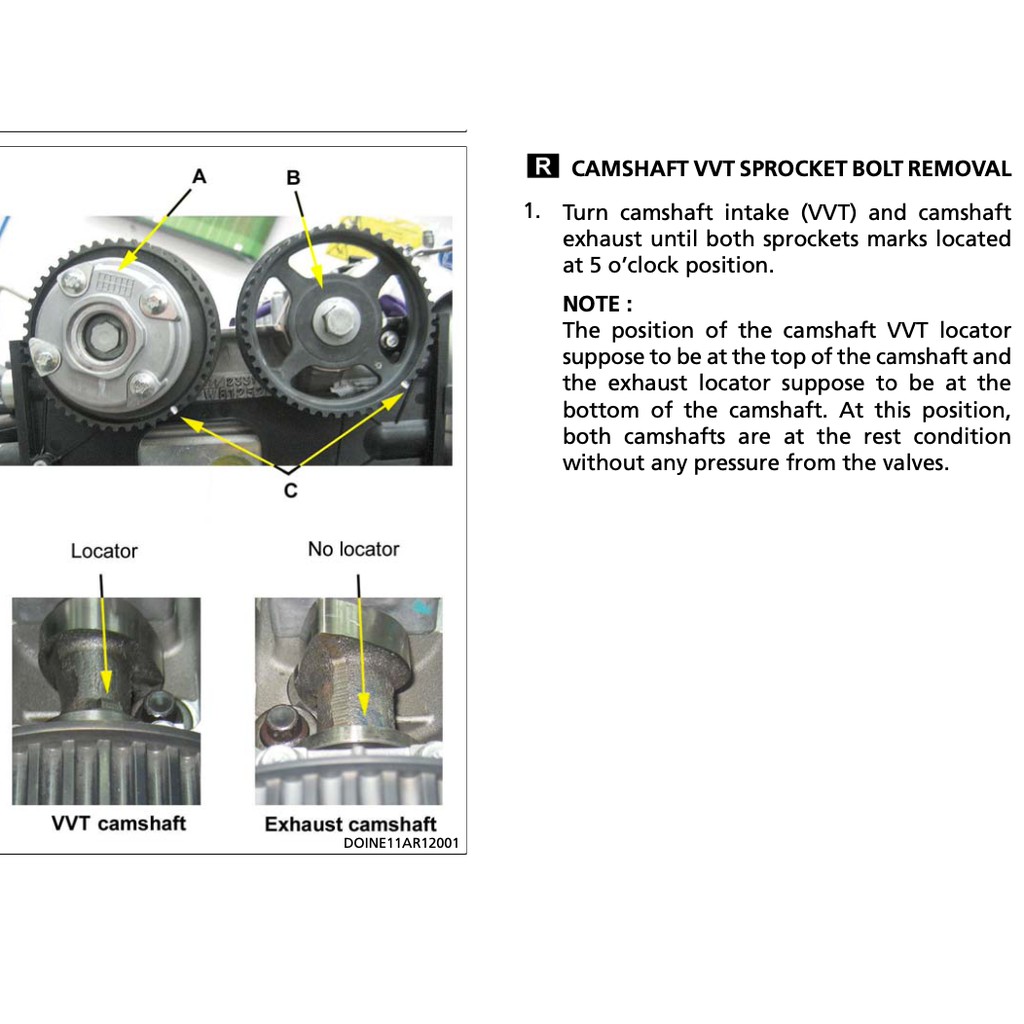 A

B

C

Locator

No locator

VVT camshaft

Exhaust camshaft

DOINE11AR12001

R CAMSHAFT VVT SPROCKET BOLT REMOVAL

1. Turn camshaft intake (VVT) and camshaft exhaust until both sprockets marks located at 5 o'clock position.

NOTE :
The position of the camshaft VVT locator suppose to be at the top of the camshaft and the exhaust locator suppose to be at the bottom of the camshaft. At this position, both camshafts are at the rest condition without any pressure from the valves.