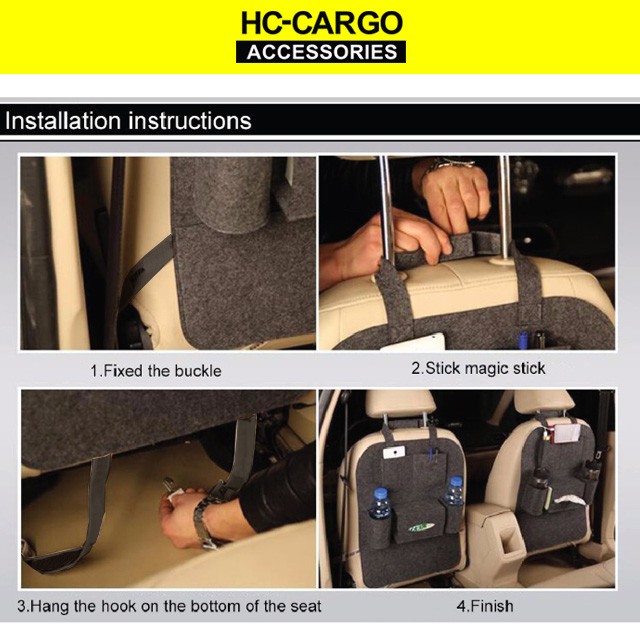 HC-CARGO
ACCESSORIES

Installation instructions

1.Fixed the buckle

2.Stick magic stick

3.Hang the hook on the bottom of the seat

4.Finish