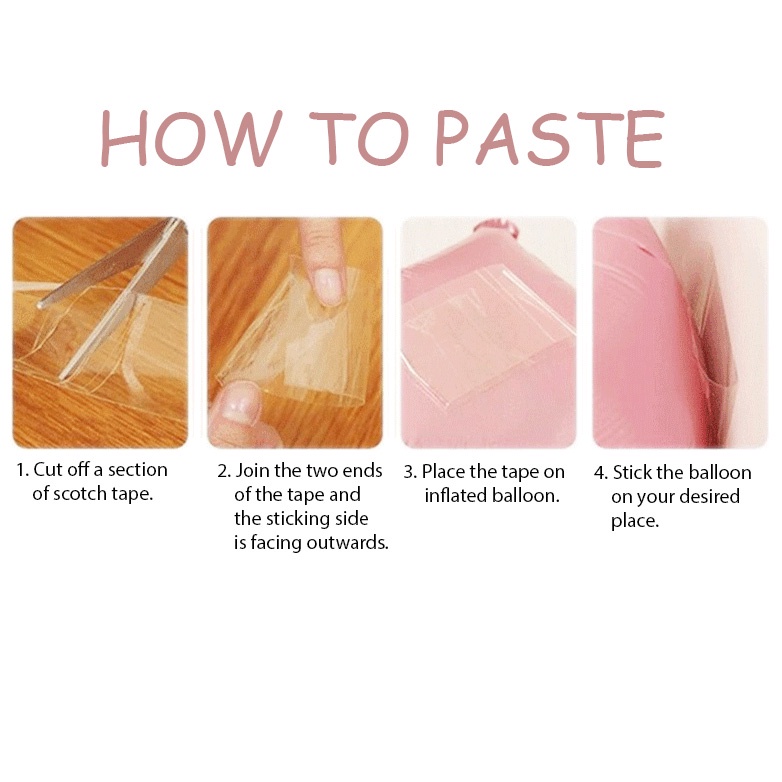 HOW TO PASTE

1. Cut off a section of scotch tape.

2. Join the two ends of the tape and the sticking side is facing outwards.

3. Place the tape on inflated balloon.

4. Stick the balloon on your desired place.